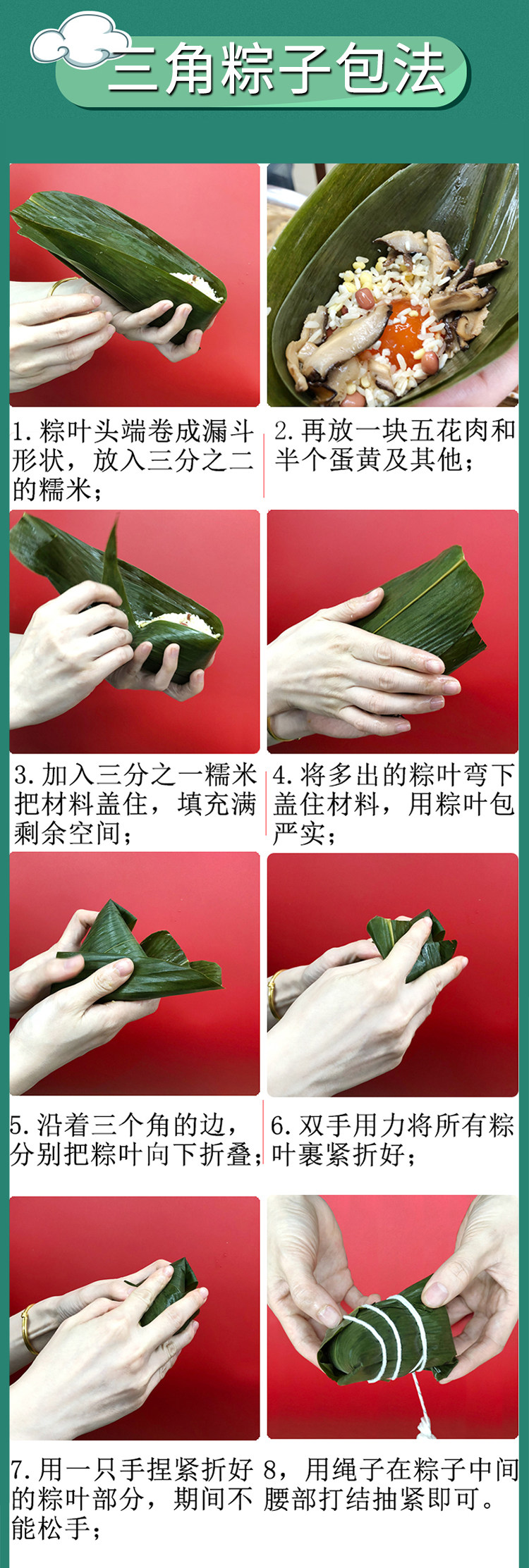 三角粽子包法

1. 粽叶头端卷成漏斗形状，放入三分之二的糯米；

2. 再放一块五花肉和半个蛋黄及其他；

3. 加入三分之一糯米把材料盖住，填充满剩余空间；

4. 将多出的粽叶弯下盖住材料，用粽叶包严实；

5. 沿着三个角的边，分别把粽叶向下折叠；

6. 双手用力将所有粽叶裹紧折好；

7. 用一只手捏紧折好的粽叶部分，期间不能松手；

8，用绳子在粽子中间腰部打结抽紧即可。