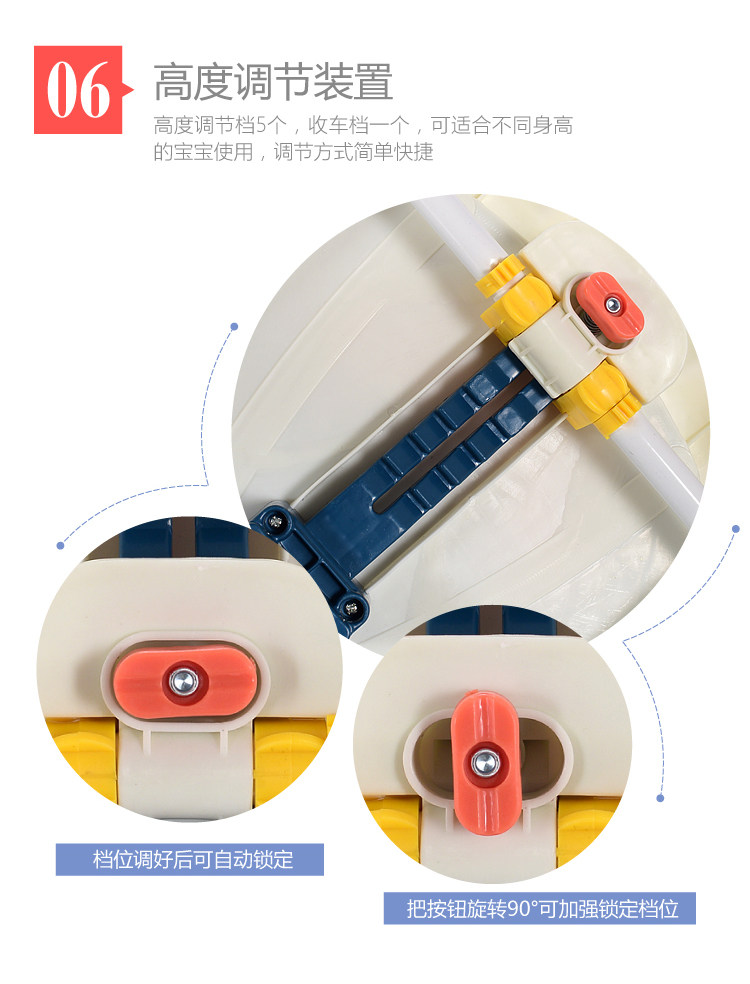 06

高度调节装置

高度调节档5个，收车档一个，可适合不同身高的宝宝使用，调节方式简单快捷

档位调好后可自动锁定

把按钮旋转90°可加强锁定档位