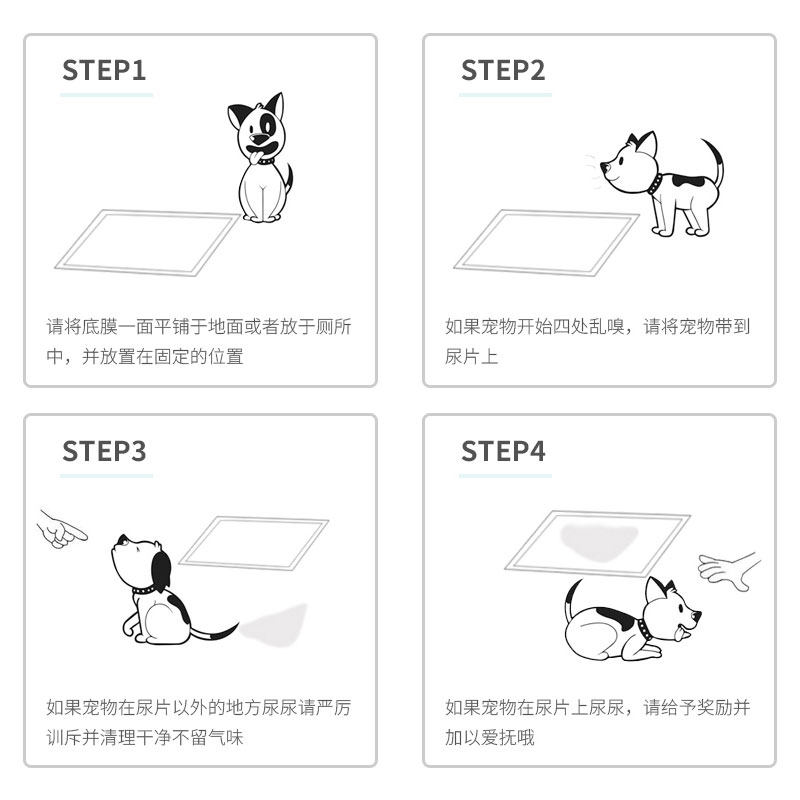 STEP1

请将底膜一面平铺于地面或者放于厕所中，并放置在固定的位置

STEP2

如果宠物开始四处乱嗅，请将宠物带到尿片上

STEP3

如果宠物在尿片以外的地方尿尿请严厉训斥并清理干净不留气味

STEP4

如果宠物在尿片上尿尿，请给予奖励并加以爱抚哦