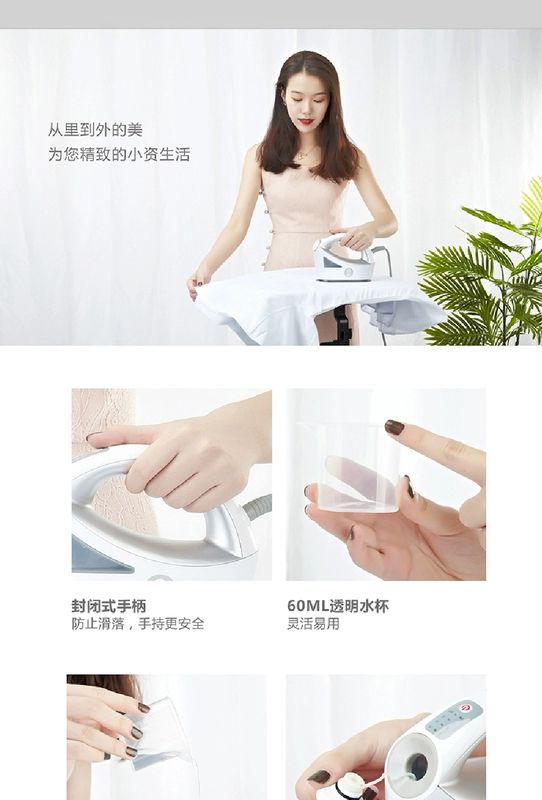 从里到外的美
为您精致的小资生活

封闭式手柄
防止滑落，手持更安全

60ML透明水杯
灵活易用