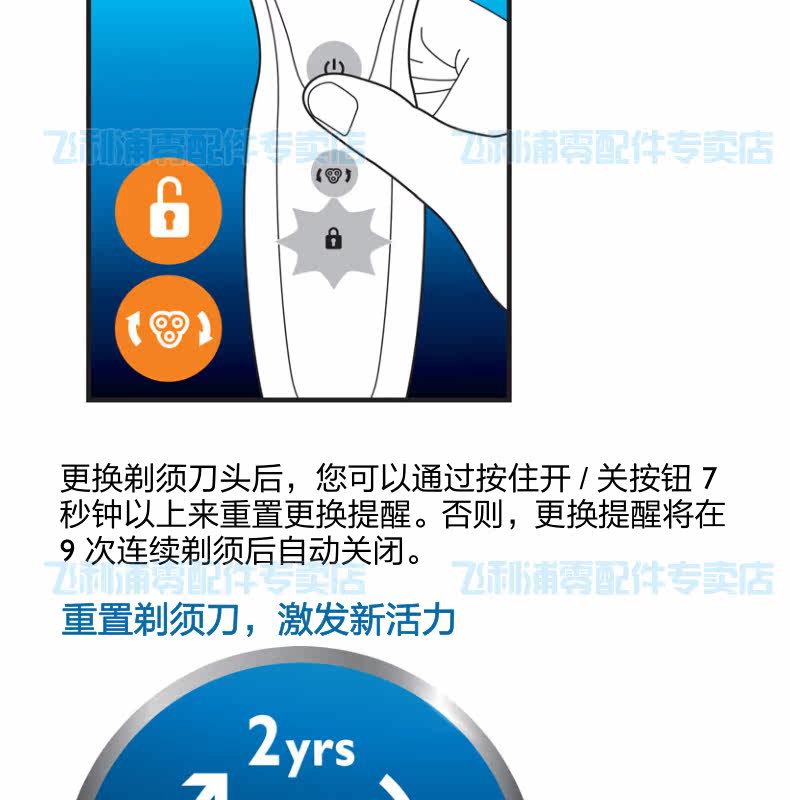 飞利浦零配件专卖店 飞利浦零配件专卖店

更换剃须刀头后，您可以通过按住开 / 关按钮 7 秒钟以上来重置更换提醒。否则，更换提醒将在 9 次连续剃须后自动关闭。

飞利浦零配件专卖店 飞利浦零配件专卖店

重置剃须刀，激发新活力

2yrs