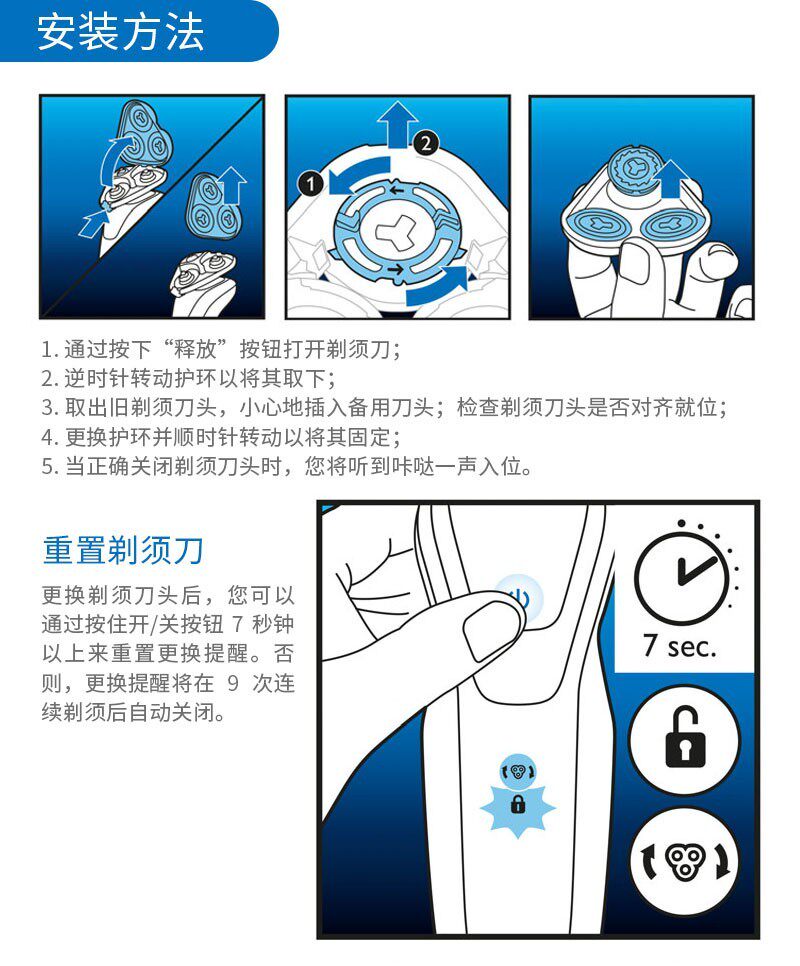 安装方法

1
2

1. 通过按下“释放”按钮打开剃须刀；
2. 逆时针转动护环以将其取下；
3. 取出旧剃须刀头，小心地插入备用刀头；检查剃须刀头是否对齐就位；
4. 更换护环并顺时针转动以将其固定；
5. 当正确关闭剃须刀头时，您将听到咔哒一声入位。

重置剃须刀

更换剃须刀头后，您可以通过按住开/关按钮 7 秒钟以上来重置更换提醒。否则，更换提醒将在 9 次连续剃须后自动关闭。

7 sec.