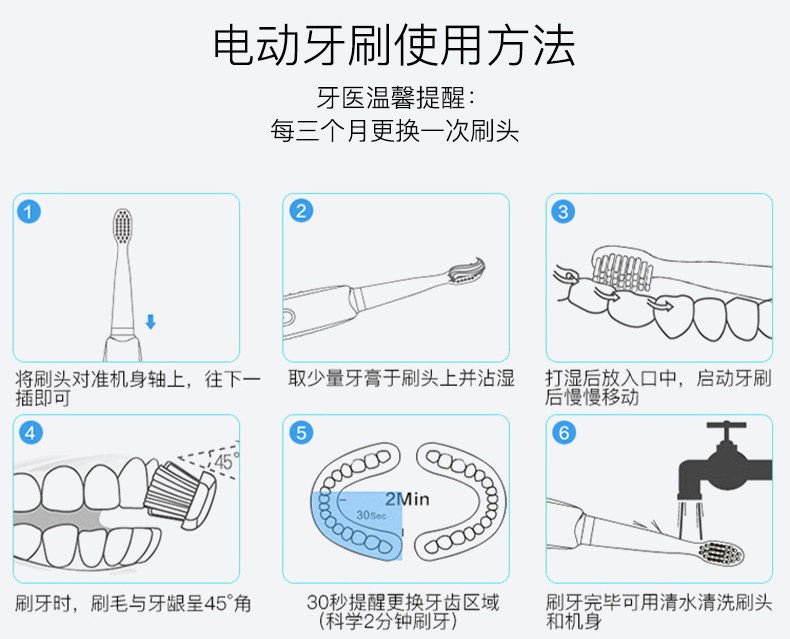 电动牙刷使用方法

牙医温馨提醒：
每三个月更换一次刷头

1
将刷头对准机身轴上，往下一插即可

2
取少量牙膏于刷头上并沾湿

3
打湿后放入口中，启动牙刷后慢慢移动

4
45°
刷牙时，刷毛与牙龈呈45°角

5
2Min
30Sec
30秒提醒更换牙齿区域
(科学2分钟刷牙)

6
刷牙完毕可用清水清洗刷头和机身