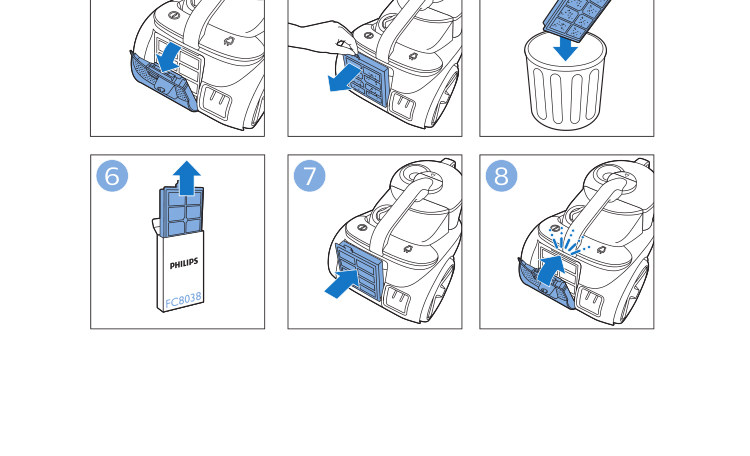 6

PHILIPS

FC8038

7

8