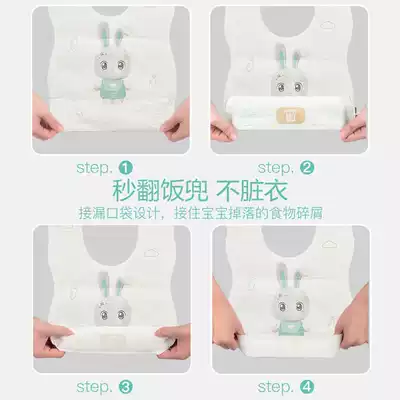 step. 1

step. 2

秒翻饭兜 不脏衣

接漏口袋设计，接住宝宝掉落的食物碎屑

step. 3

step. 4