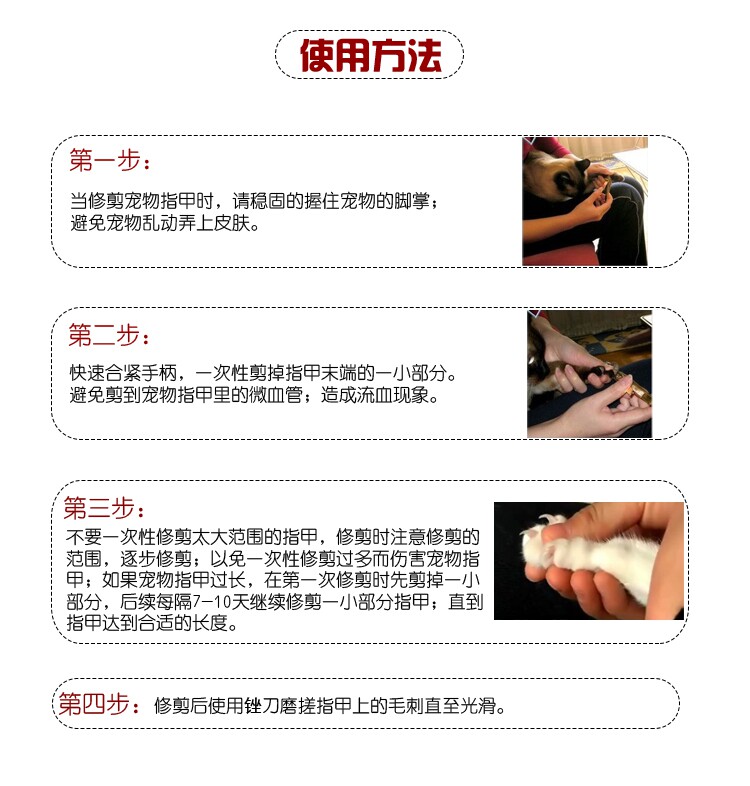 使用方法

第一步：
当修剪宠物指甲时，请稳固的握住宠物的脚掌；避免宠物乱动弄上皮肤。

第二步：
快速合紧手柄，一次性剪掉指甲末端的一小部分。避免剪到宠物指甲里的微血管；造成流血现象。

第三步：
不要一次性修剪太大范围的指甲，修剪时注意修剪的范围，逐步修剪；以免一次性修剪过多而伤害宠物指甲；如果宠物指甲过长，在第一次修剪时先剪掉一小部分，后续每隔7-10天继续修剪一小部分指甲；直到指甲达到合适的长度。

第四步：修剪后使用锉刀磨搓指甲上的毛刺直至光滑。