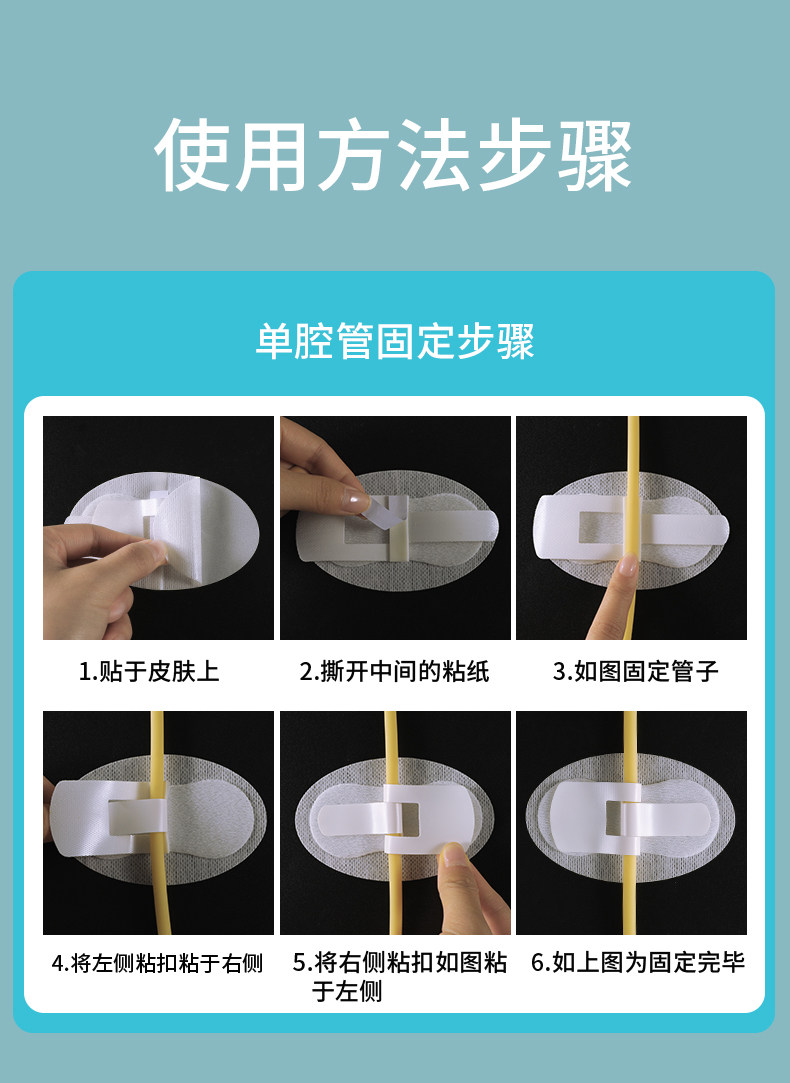 使用方法步骤

单腔管固定步骤

1.贴于皮肤上

2.撕开中间的粘纸

3.如图固定管子

4.将左侧粘扣粘于右侧

5.将右侧粘扣如图粘于左侧

6.如上图为固定完毕