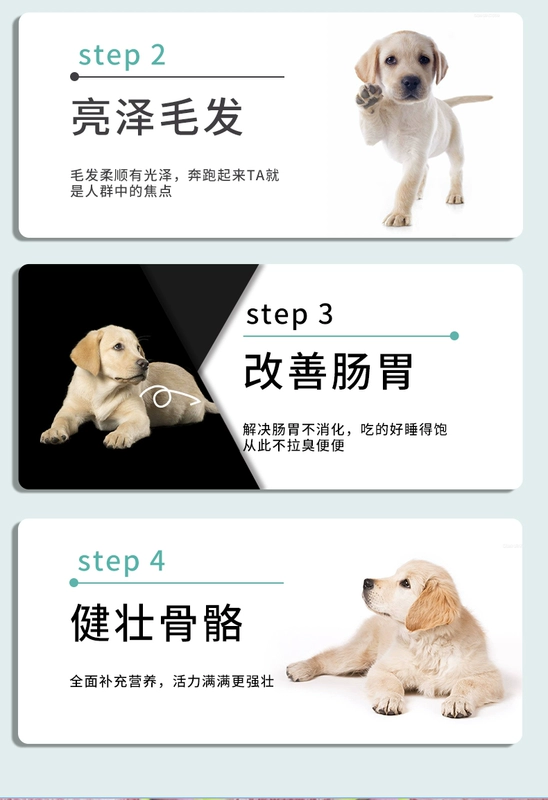 step 2

亮泽毛发

毛发柔顺有光泽，奔跑起来TA就是人群中的焦点

step 3

改善肠胃

解决肠胃不消化，吃的好睡得饱从此不拉臭便便

step 4

健壮骨骼

全面补充营养，活力满满更强壮