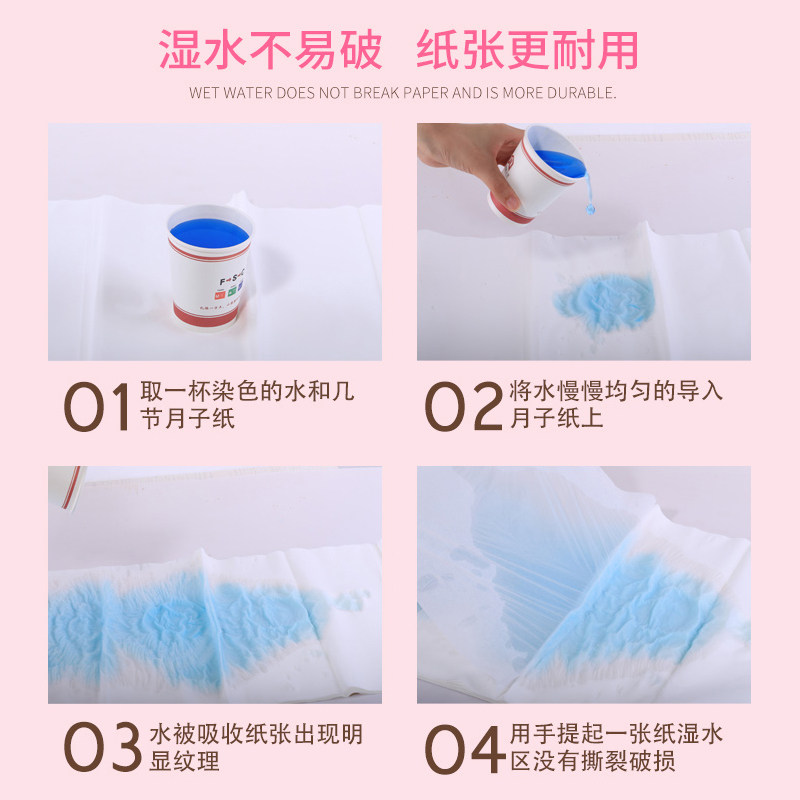 湿水不易破　纸张更耐用

WET WATER DOES NOT BREAK PAPER AND IS MORE DURABLE.

F-S-C

01 取一杯染色的水和几节月子纸

02 将水慢慢均匀的导入月子纸上

03 水被吸收纸张出现明显纹理

04 用手提起一张纸湿水区没有撕裂破损