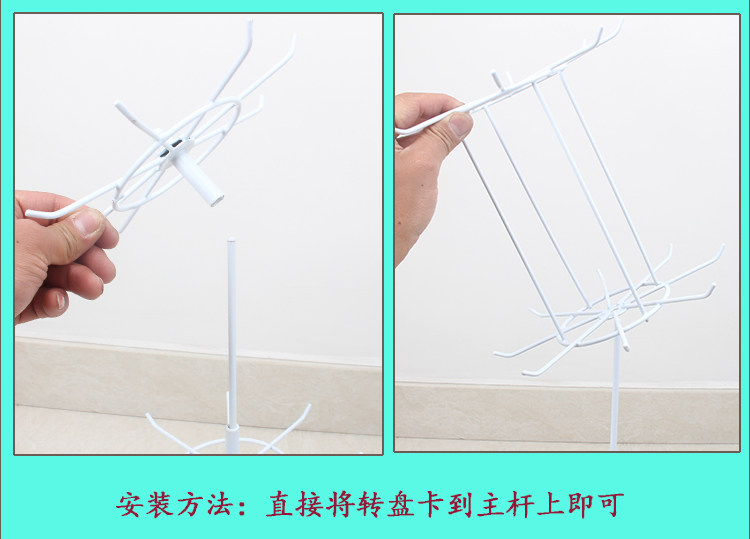 安装方法：直接将转盘卡到主杆上即可