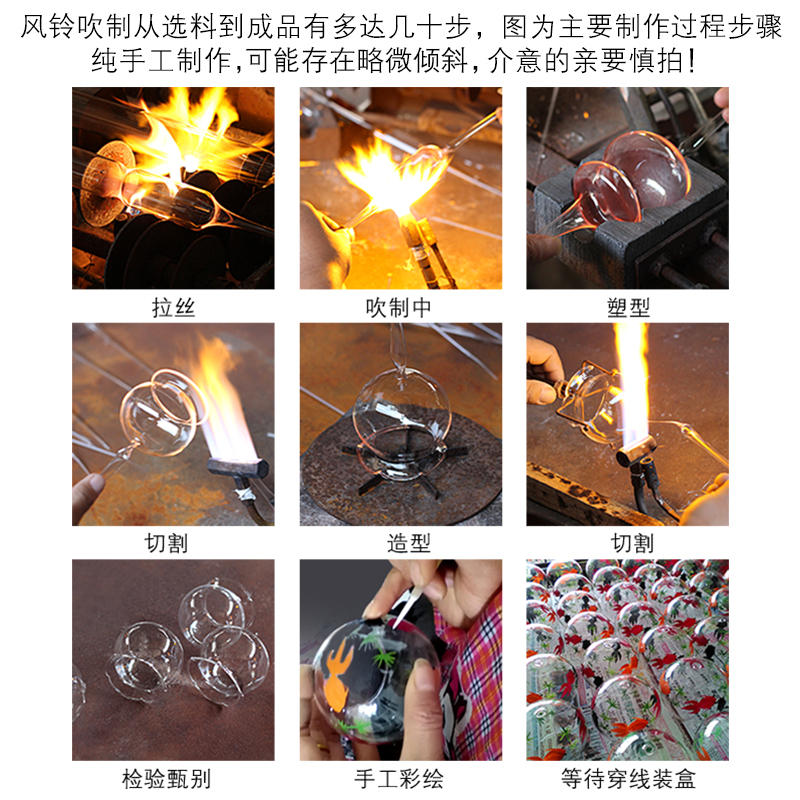 风铃吹制从选料到成品有多达几十步，图为主要制作过程步骤
纯手工制作,可能存在略微倾斜,介意的亲要慎拍!

拉丝

吹制中

塑型

切割

造型

切割

检验甄别

手工彩绘

等待穿线装盒