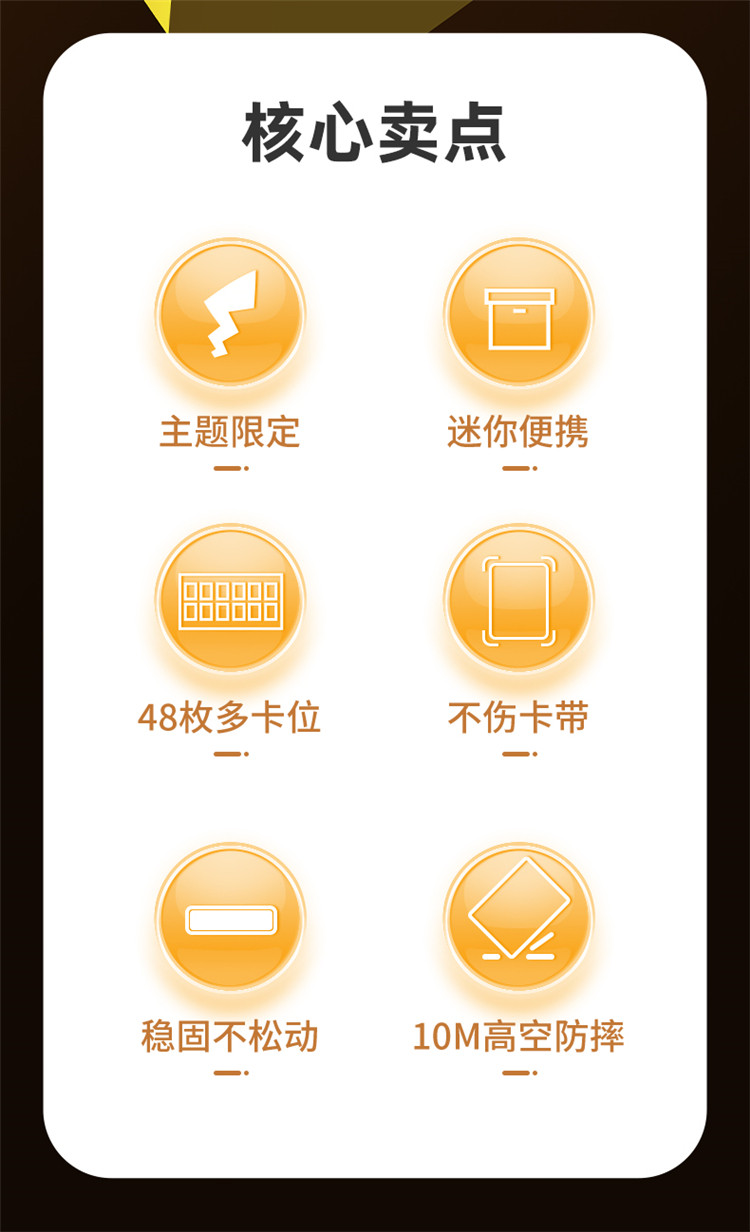 核心卖点

主题限定

迷你便携

48枚多卡位

不伤卡带

稳固不松动

10M高空防摔