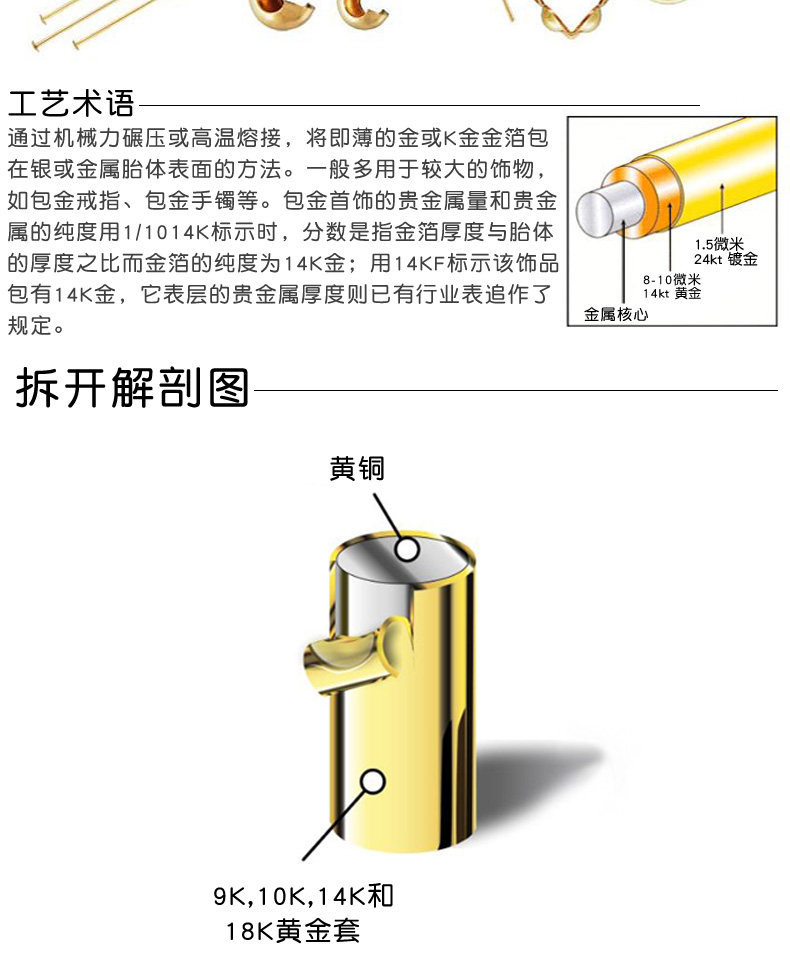 工艺术语

通过机械力碾压或高温熔接，将即薄的金或K金金箔包在银或金属胎体表面的方法。一般多用于较大的饰物，如包金戒指、包金手镯等。包金首饰的贵金属量和贵金属的纯度用1/1014K标示时，分数是指金箔厚度与胎体的厚度之比而金箔的纯度为14K金；用14KF标示该饰品包有14K金，它表层的贵金属厚度则已有行业表追作了规定。

1.5微米 24kt 镀金

8-10微米 14kt 黄金

金属核心

拆开解剖图

黄铜

9K,10K,14K和 18K黄金套