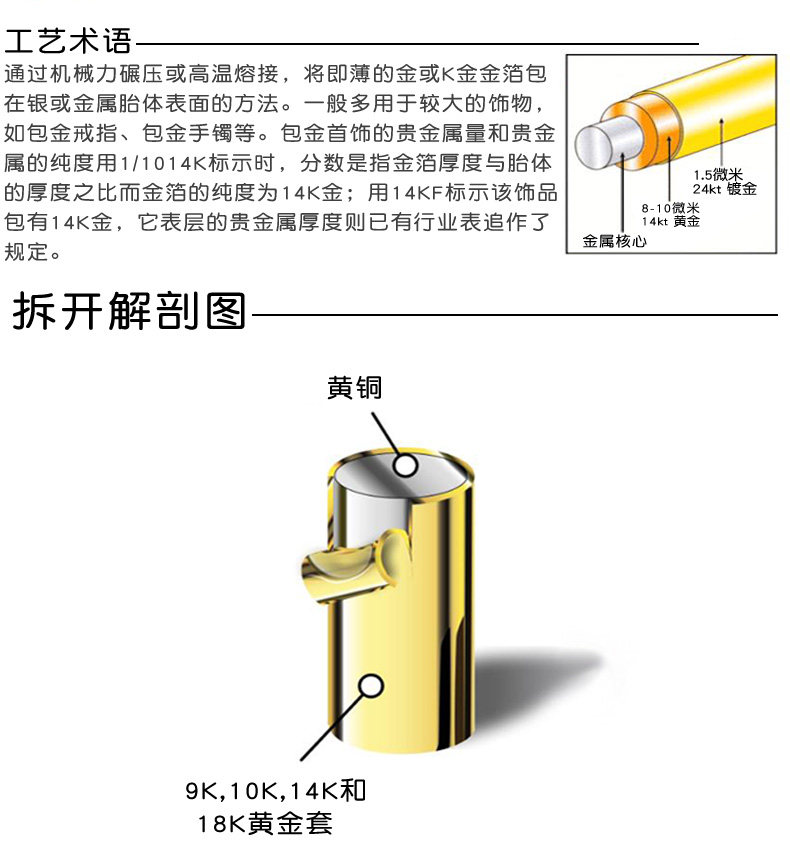 工艺术语

通过机械力碾压或高温熔接，将即薄的金或K金金箔包在银或金属胎体表面的方法。一般多用于较大的饰物，如包金戒指、包金手镯等。包金首饰的贵金属量和贵金属的纯度用1/1014K标示时，分数是指金箔厚度与胎体的厚度之比而金箔的纯度为14K金；用14KF标示该饰品包有14K金，它表层的贵金属厚度则已有行业表追作了规定。

1.5微米
24kt 镀金

8-10微米
14kt 黄金

金属核心

拆开解剖图

黄铜

9K,10K,14K和
18K黄金套