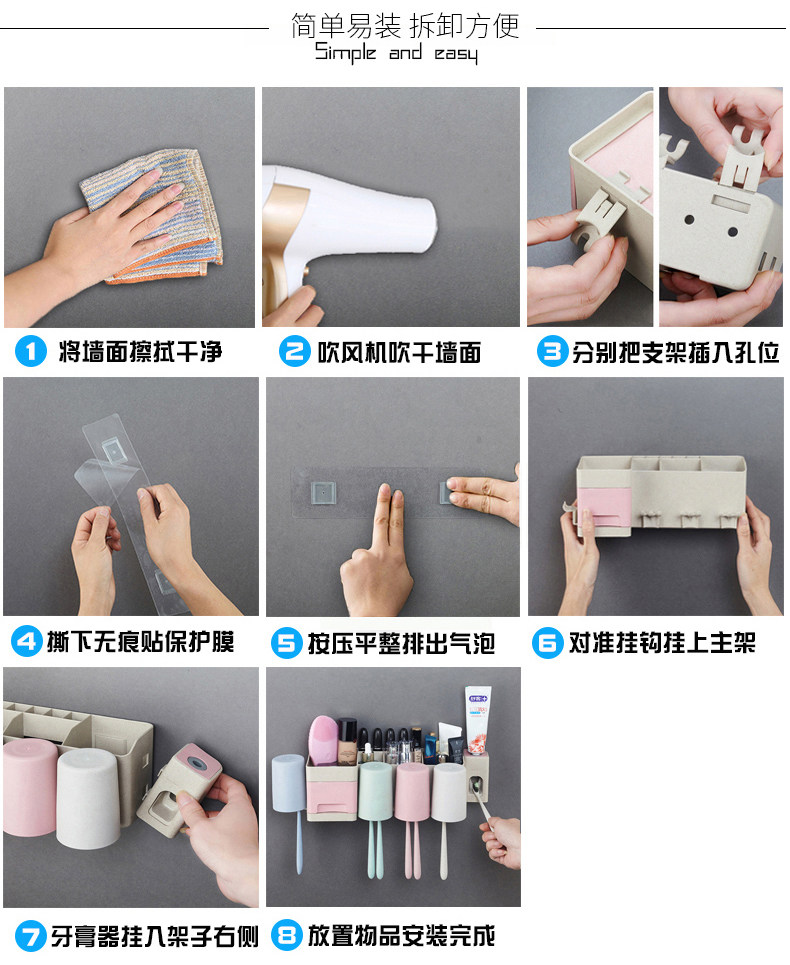 简单易装 拆卸方便
Simple and easy

1 将墙面擦拭干净

2 吹风机吹干墙面

3 分别把支架插入孔位

4 撕下无痕贴保护膜

5 按压平整排出气泡

6 对准挂钩挂上主架

7 牙膏器挂入架子右侧

8 放置物品安装完成