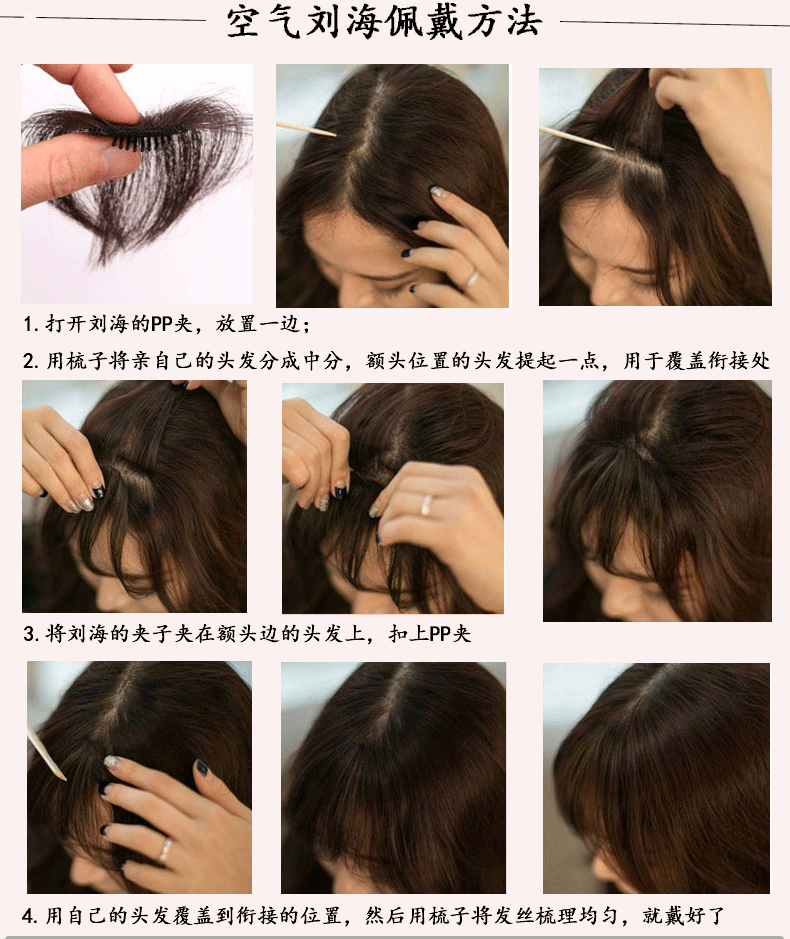 空气刘海佩戴方法

1. 打开刘海的PP夹，放置一边；

2. 用梳子将亲自己的头发分成中分，额头位置的头发提起一点，用于覆盖衔接处

3. 将刘海的夹子夹在额头边的头发上，扣上PP夹

4. 用自己的头发覆盖到衔接的位置，然后用梳子将发丝梳理均匀，就戴好了