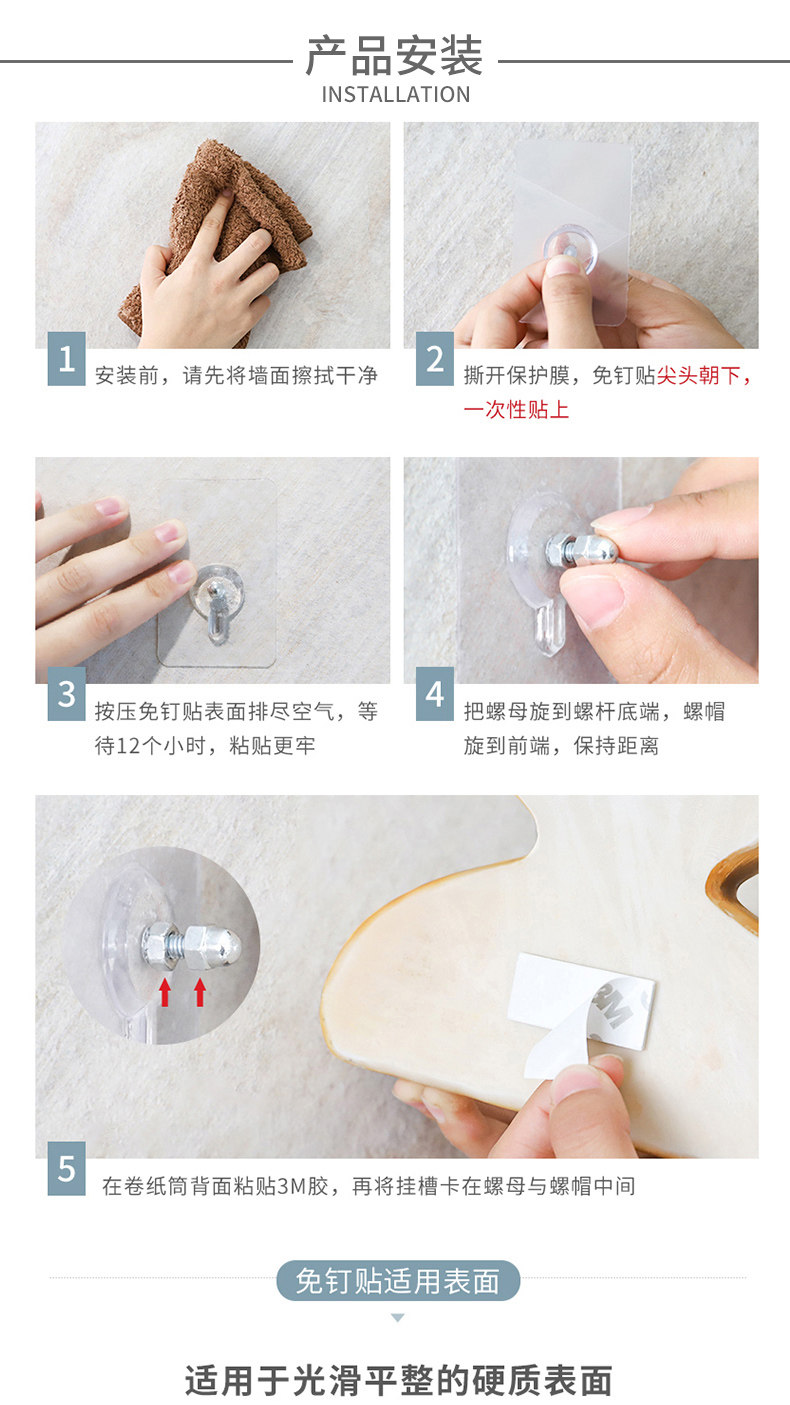 产品安装
INSTALLATION

1 安装前，请先将墙面擦拭干净

2 撕开保护膜，免钉贴尖头朝下，一次性贴上

3 按压免钉贴表面排尽空气，等待12个小时，粘贴更牢

4 把螺母旋到螺杆底端，螺帽旋到前端，保持距离

3M

5 在卷纸筒背面粘贴3M胶，再将挂槽卡在螺母与螺帽中间

免钉贴适用表面

适用于光滑平整的硬质表面