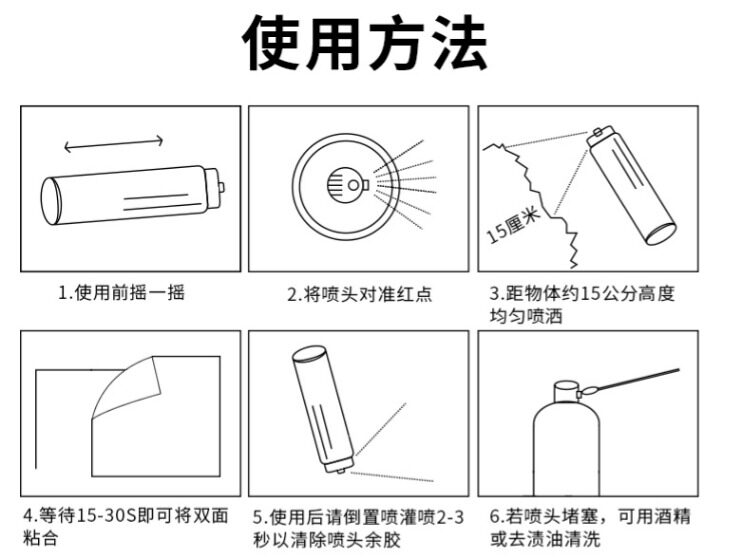 使用方法

15厘米

1.使用前摇一摇

2.将喷头对准红点

3.距物体约15公分高度均匀喷洒

4.等待15-30S即可将双面粘合

5.使用后请倒置喷灌喷2-3秒以清除喷头余胶

6.若喷头堵塞，可用酒精或去渍油清洗