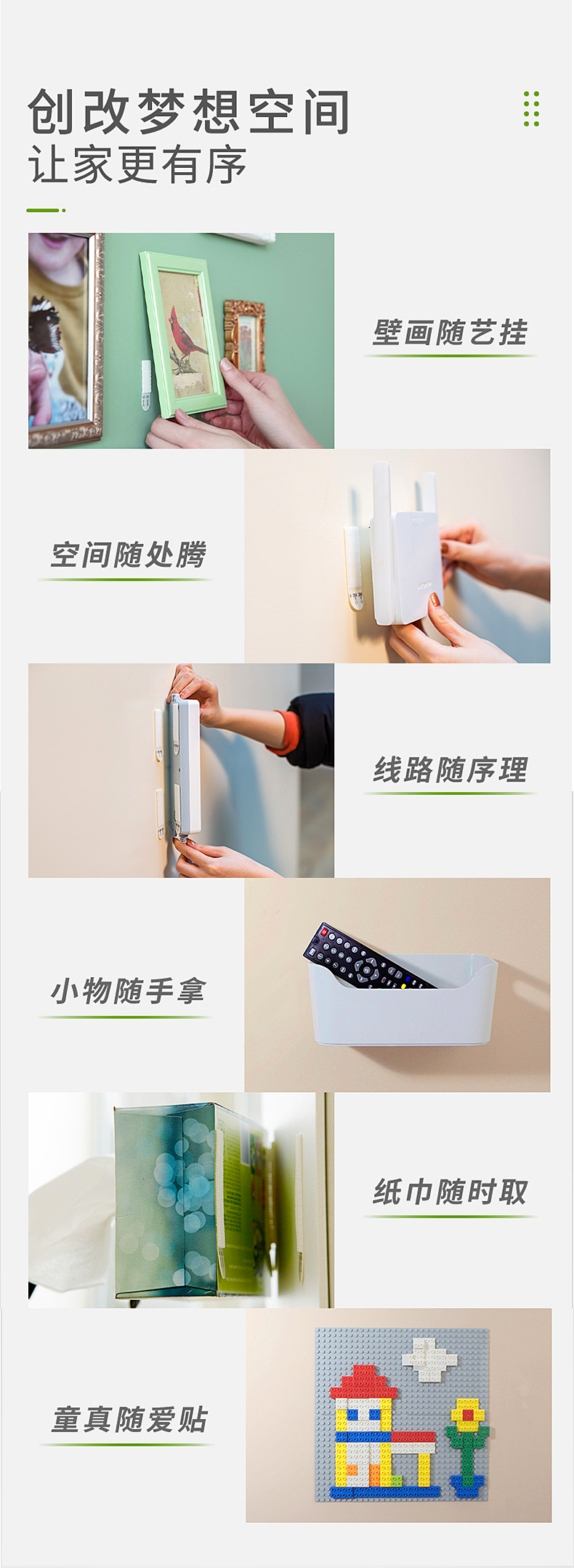 创改梦想空间
让家更有序

壁画随艺挂

空间随处腾

线路随序理

小物随手拿

纸巾随时取

童真随爱贴