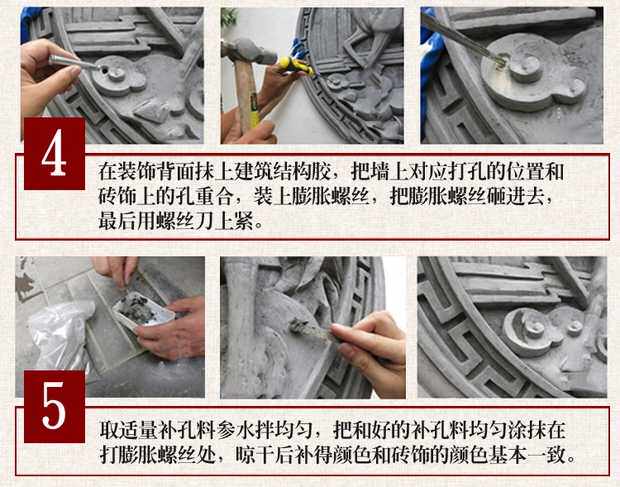 4

在装饰背面抹上建筑结构胶，把墙上对应打孔的位置和砖饰上的孔重合，装上膨胀螺丝，把膨胀螺丝砸进去，最后用螺丝刀上紧。

5

取适量补孔料参水拌均匀，把和好的补孔料均匀涂抹在打膨胀螺丝处，晾干后补得颜色和砖饰的颜色基本一致。