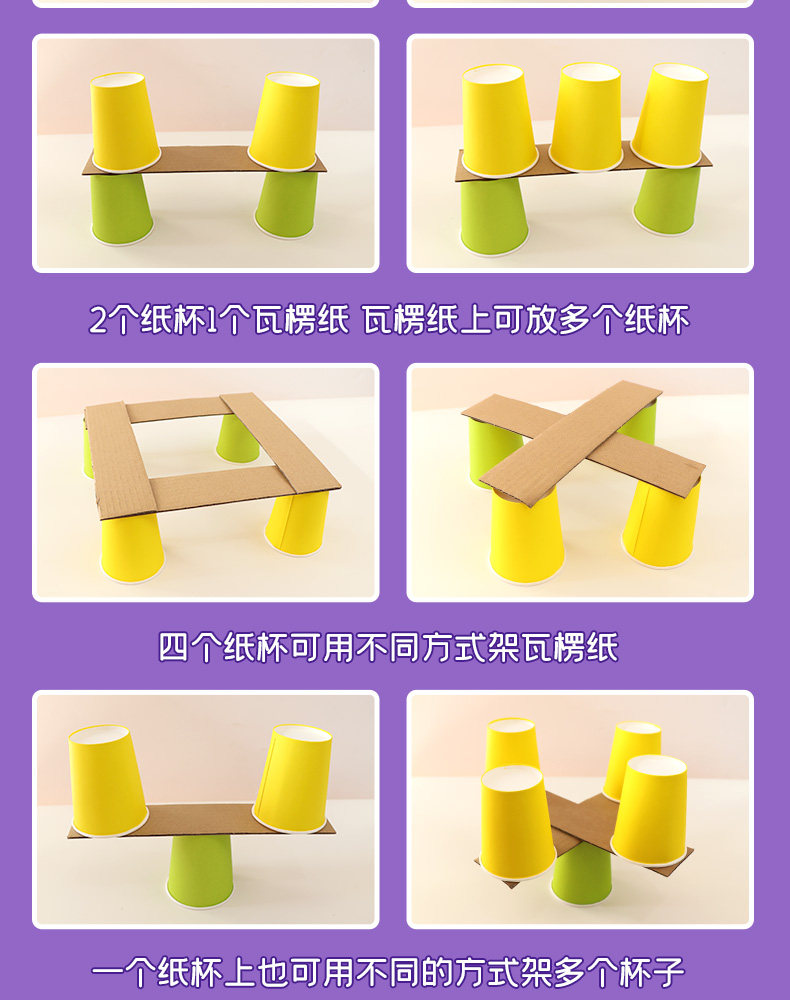 2个纸杯1个瓦楞纸 瓦楞纸上可放多个纸杯

四个纸杯可用不同方式架瓦楞纸

一个纸杯上也可用不同的方式架多个杯子