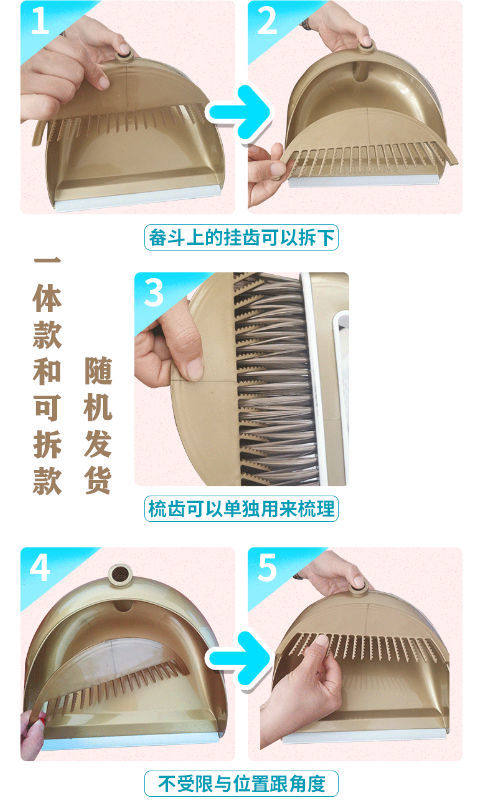 1

2

畚斗上的挂齿可以拆下

一体款和可拆款

随机发货

3

梳齿可以单独用来梳理

4

5

不受限与位置跟角度