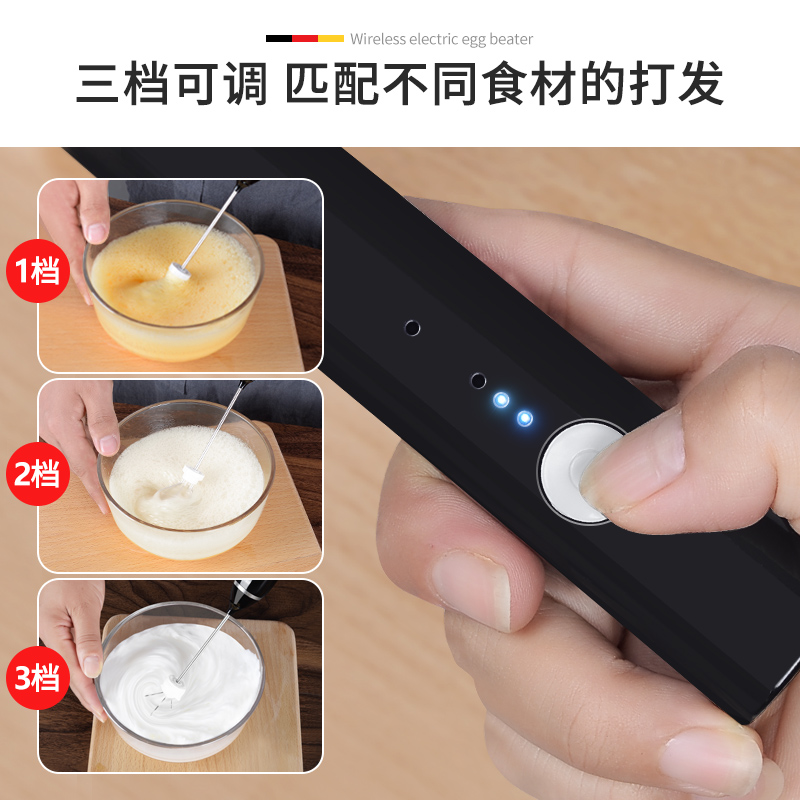 Wireless electric egg beater

三档可调 匹配不同食材的打发

1档

2档

3档