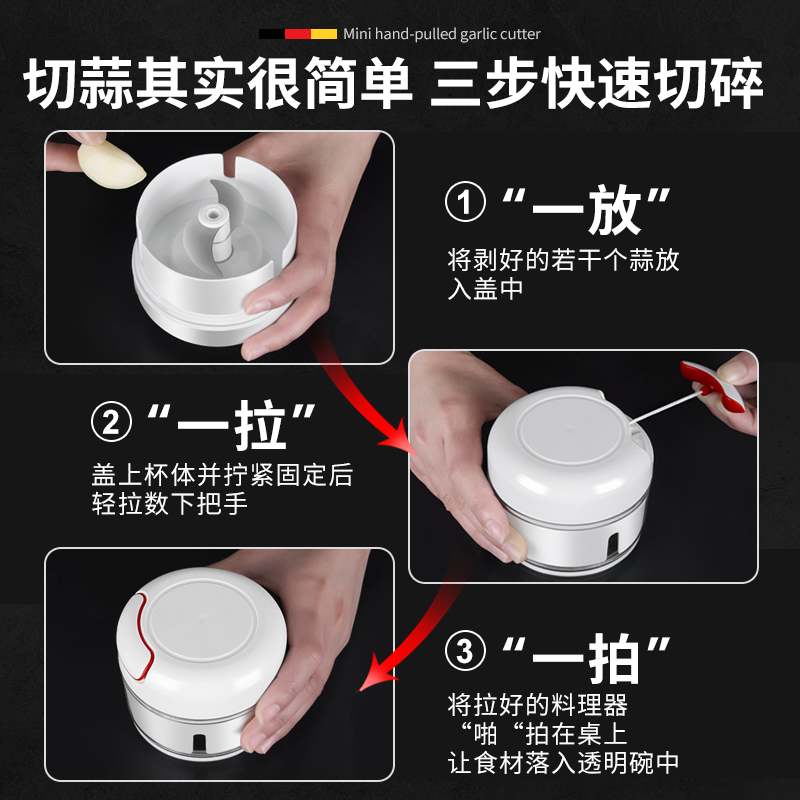 Mini hand-pulled garlic cutter

切蒜其实很简单 三步快速切碎

① “一放”

将剥好的若干个蒜放入盖中

② “一拉”

盖上杯体并拧紧固定后轻拉数下把手

③ “一拍”

将拉好的料理器“啪“拍在桌上让食材落入透明碗中