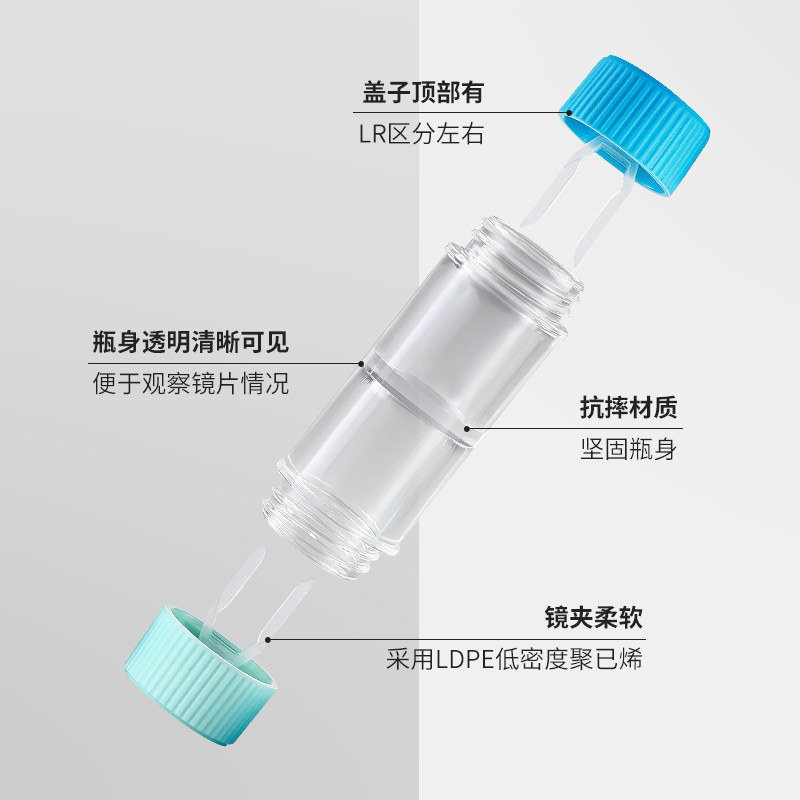 盖子顶部有
LR区分左右

瓶身透明清晰可见
便于观察镜片情况

抗摔材质
坚固瓶身

镜夹柔软
采用LDPE低密度聚已烯