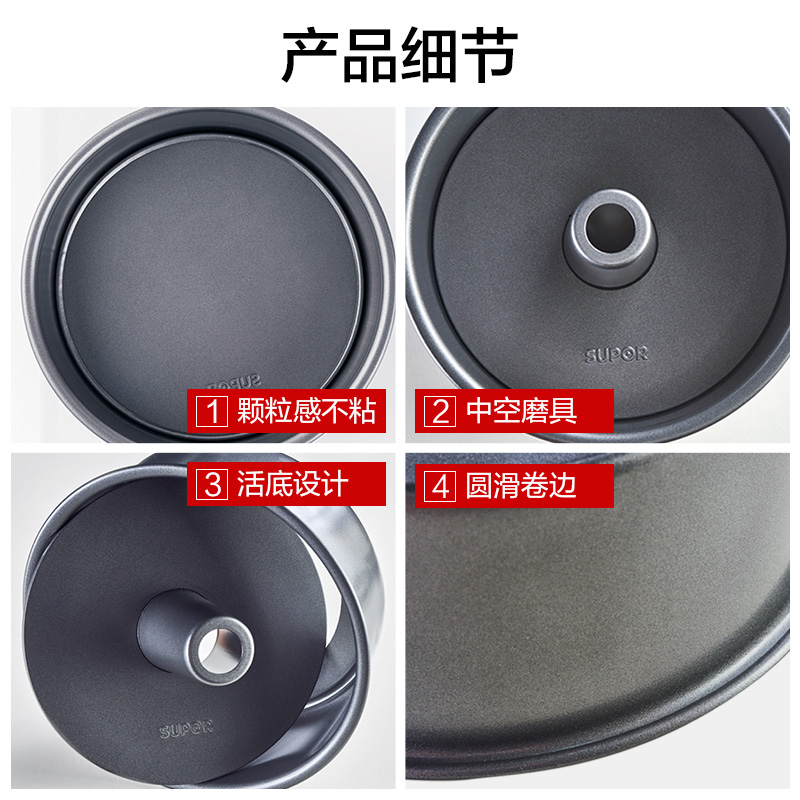 产品细节

SUPOR

1 颗粒感不粘

SUPOR

2 中空磨具

3 活底设计

SUPOR

4 圆滑卷边