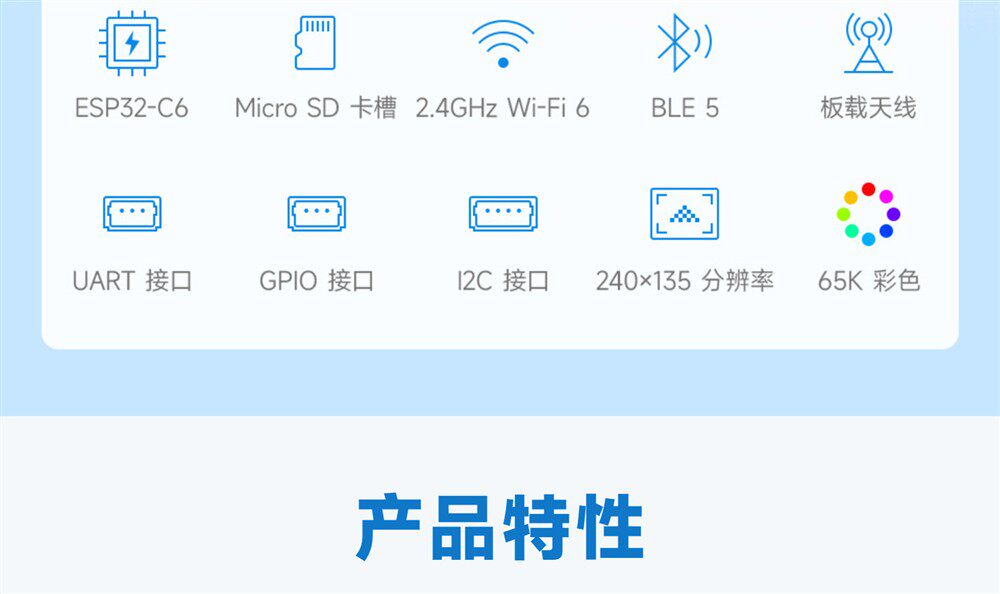 ESP32-C6

Micro SD 卡槽

2.4GHz Wi-Fi 6

BLE 5

板载天线

UART 接口

GPIO 接口

I2C 接口

240×135 分辨率

65K 彩色

产品特性