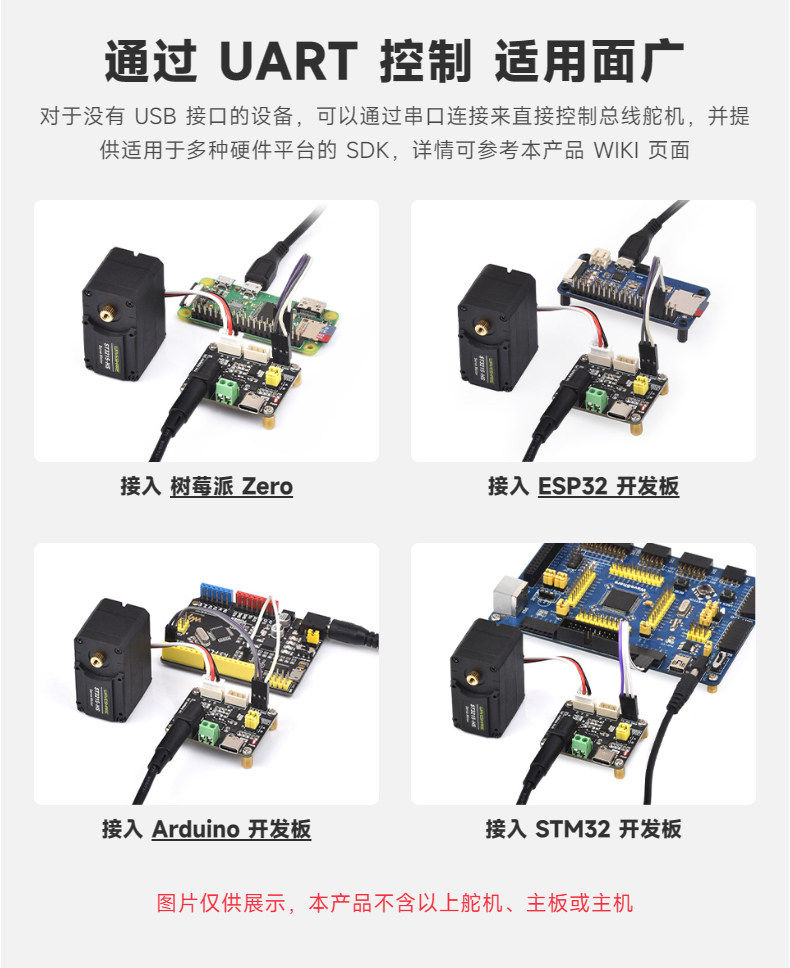 通过 UART 控制 适用面广

对于没有 USB 接口的设备，可以通过串口连接来直接控制总线舵机，并提供适用于多种硬件平台的 SDK，详情可参考本产品 WIKI 页面

接入 树莓派 Zero

接入 ESP32 开发板

接入 Arduino 开发板

接入 STM32 开发板

图片仅供展示，本产品不含以上舵机、主板或主机