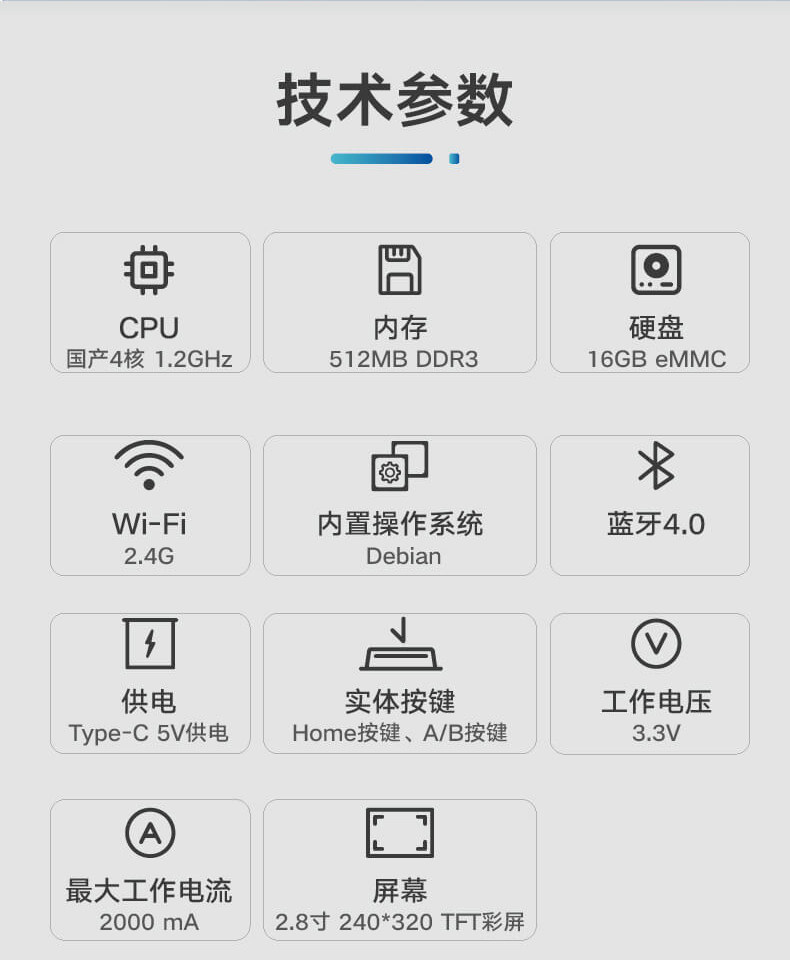 技术参数

CPU
国产4核 1.2GHz

内存
512MB DDR3

硬盘
16GB eMMC

Wi-Fi
2.4G

内置操作系统
Debian

蓝牙4.0

供电
Type-C 5V供电

实体按键
Home按键、A/B按键

工作电压
3.3V

最大工作电流
2000 mA

屏幕
2.8寸 240*320 TFT彩屏