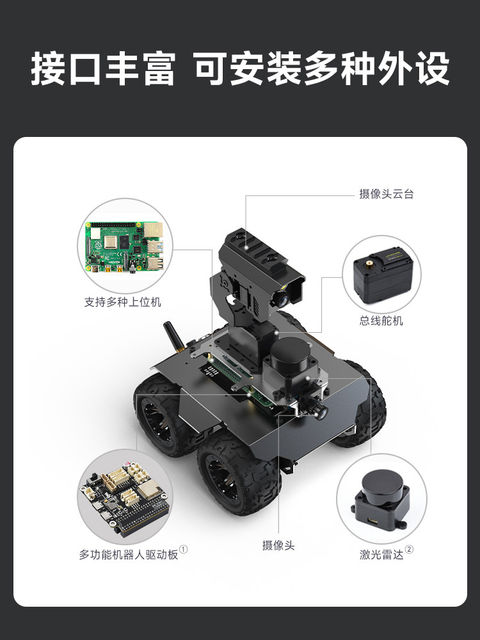 接口丰富 可安装多种外设

摄像头云台

支持多种上位机

总线舵机

多功能机器人驱动板①

摄像头

激光雷达②