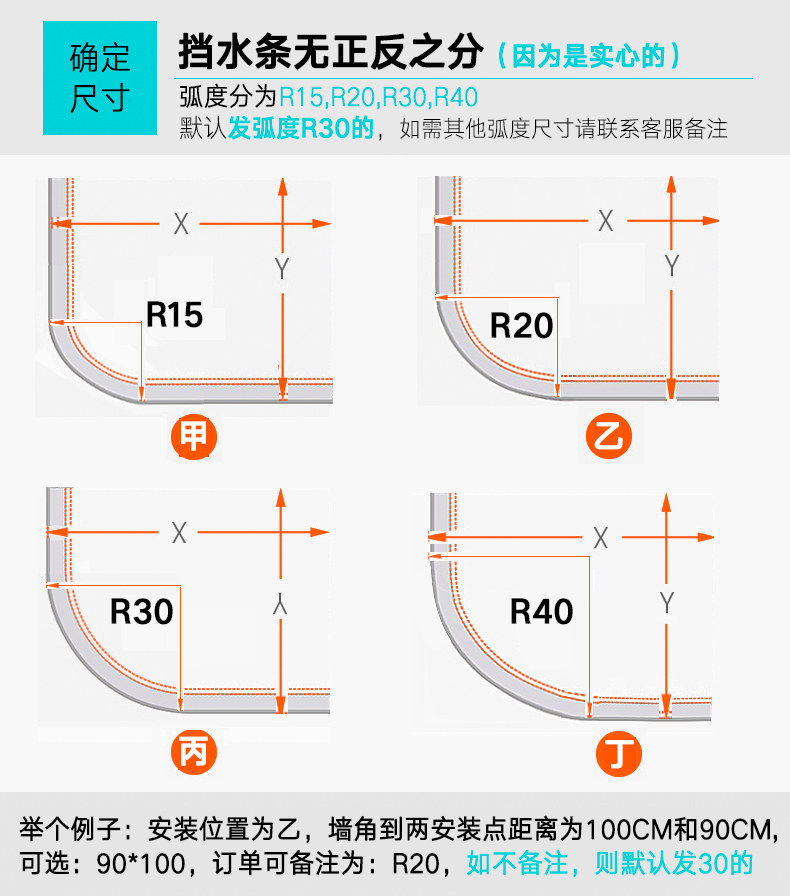 确定尺寸

挡水条无正反之分（因为是实心的）

弧度分为R15,R20,R30,R40

默认发弧度R30的，如需其他弧度尺寸请联系客服备注

X

Y

R15

甲

X

Y

R20

乙

X

Y

R30

丙

X

Y

R40

丁

举个例子：安装位置为乙，墙角到两安装点距离为100CM和90CM，可选：90*100，订单可备注为：R20，如不备注，则默认发30的