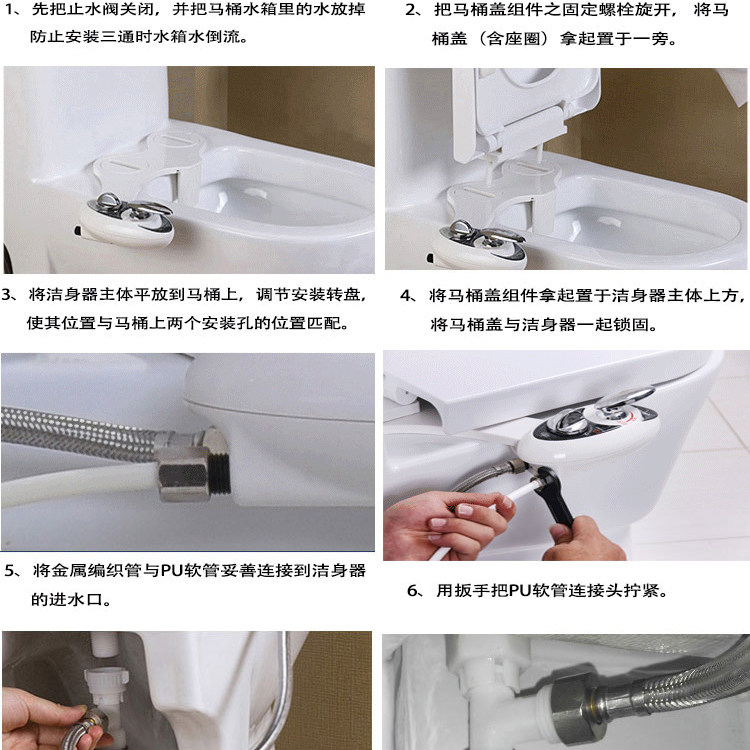 1、先把止水阀关闭，并把马桶水箱里的水放掉防止安装三通时水箱水倒流。

2、把马桶盖组件之固定螺栓旋开，将马桶盖（含座圈）拿起置于一旁。

3、将洁身器主体平放到马桶上，调节安装转盘，使其位置与马桶上两个安装孔的位置匹配。

4、将马桶盖组件拿起置于洁身器主体上方，将马桶盖与洁身器一起锁固。

5、将金属编织管与PU软管妥善连接到洁身器的进水口。

6、用扳手把PU软管连接头拧紧。