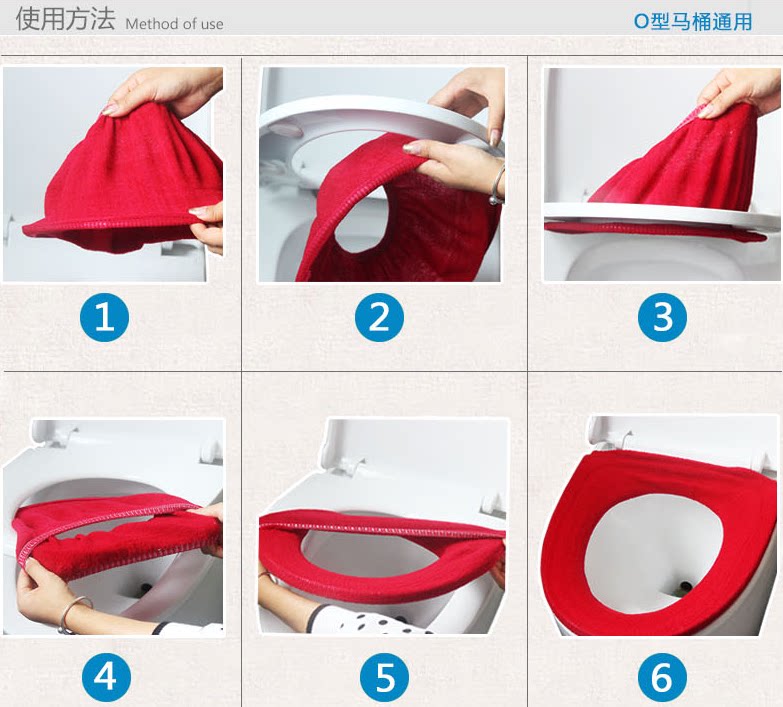 使用方法 Method of use

O型马桶通用

1

2

3

4

5

6