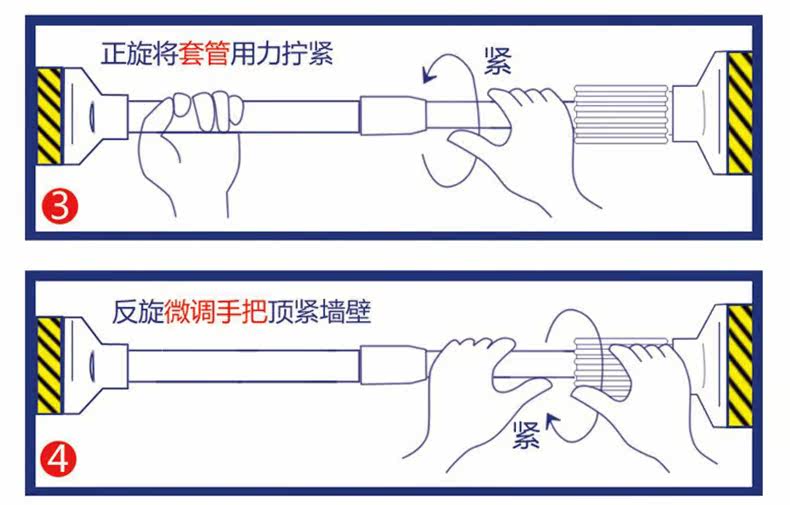 正旋将套管用力拧紧

紧

3

反旋微调手把顶紧墙壁

紧

4