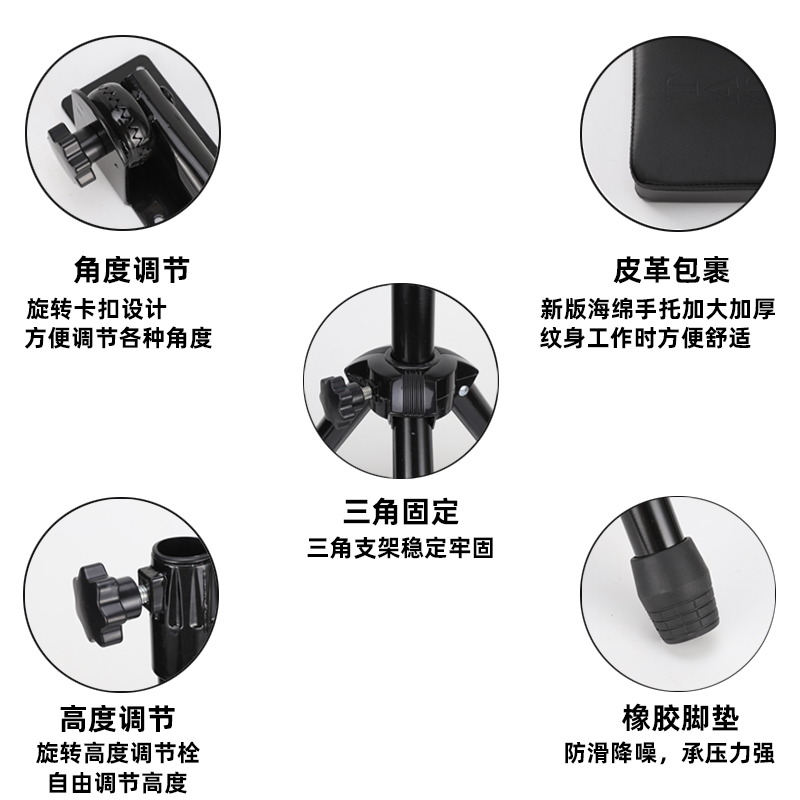 角度调节
旋转卡扣设计
方便调节各种角度

皮革包裹
新版海绵手托加大加厚
纹身工作时方便舒适

三角固定
三角支架稳定牢固

高度调节
旋转高度调节栓
自由调节高度

橡胶脚垫
防滑降噪，承压力强