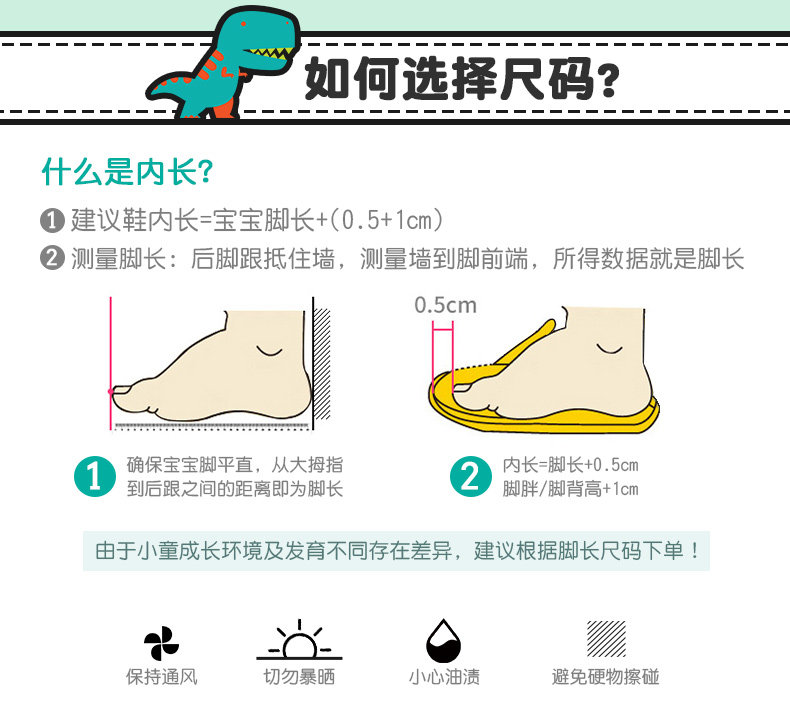 如何选择尺码？

什么是内长？

1 建议鞋内长=宝宝脚长+（0.5+1cm）

2 测量脚长：后脚跟抵住墙，测量墙到脚前端，所得数据就是脚长

0.5cm

1 确保宝宝脚平直，从大拇指到后跟之间的距离即为脚长

2 内长=脚长+0.5cm 脚胖/脚背高+1cm

由于小童成长环境及发育不同存在差异，建议根据脚长尺码下单！

保持通风

切勿暴晒

小心油渍

避免硬物擦碰