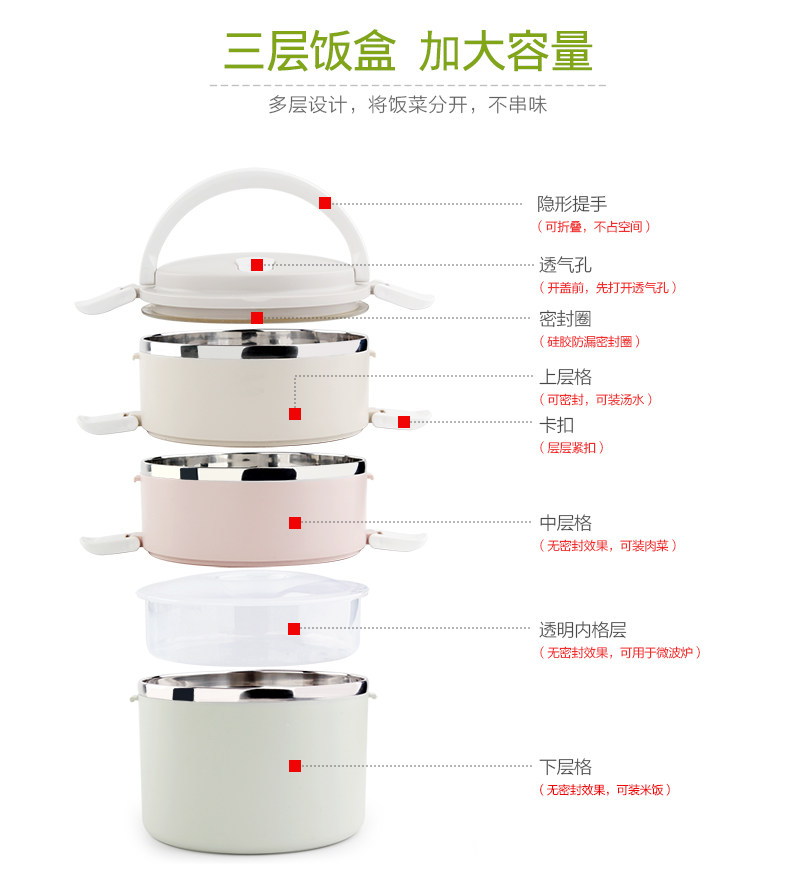 三层饭盒 加大容量

多层设计，将饭菜分开，不串味

隐形提手
（可折叠，不占空间）

透气孔
（开盖前，先打开透气孔）

密封圈
（硅胶防漏密封圈）

上层格
（可密封，可装汤水）

卡扣
（层层紧扣）

中层格
（无密封效果，可装肉菜）

透明内格层
（无密封效果，可用于微波炉）

下层格
（无密封效果，可装米饭）