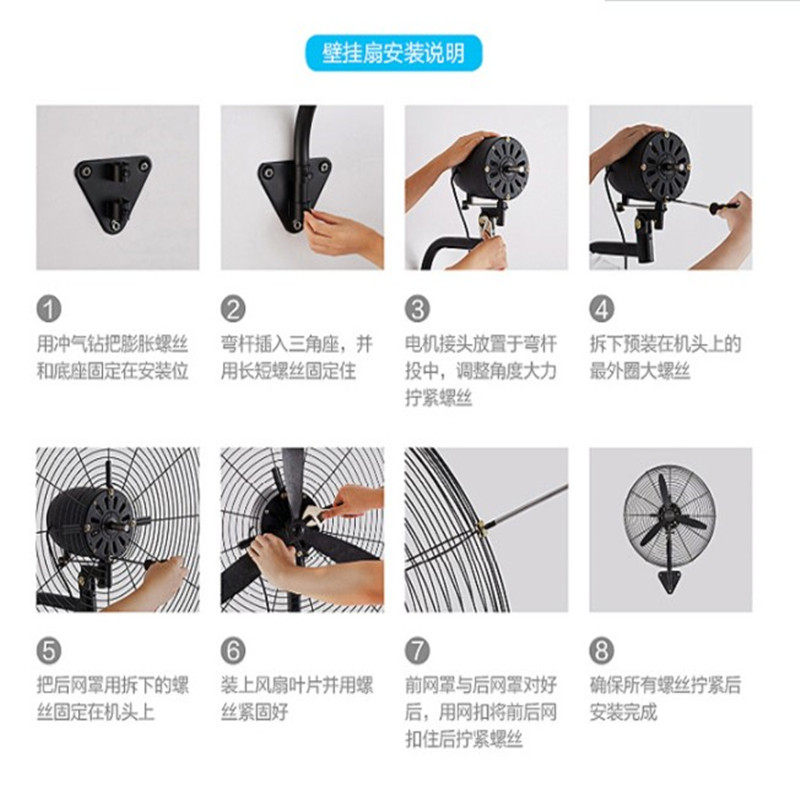 壁挂扇安装说明

1
用冲气钻把膨胀螺丝和底座固定在安装位

2
弯杆插入三角座，并用长短螺丝固定住

3
电机接头放置于弯杆投中，调整角度大力拧紧螺丝

4
拆下预装在机头上的最外圈大螺丝

5
把后网罩用拆下的螺丝固定在机头上

6
装上风扇叶片并用螺丝紧固好

7
前网罩与后网罩对好后，用网扣将前后网扣住后拧紧螺丝

8
确保所有螺丝拧紧后安装完成