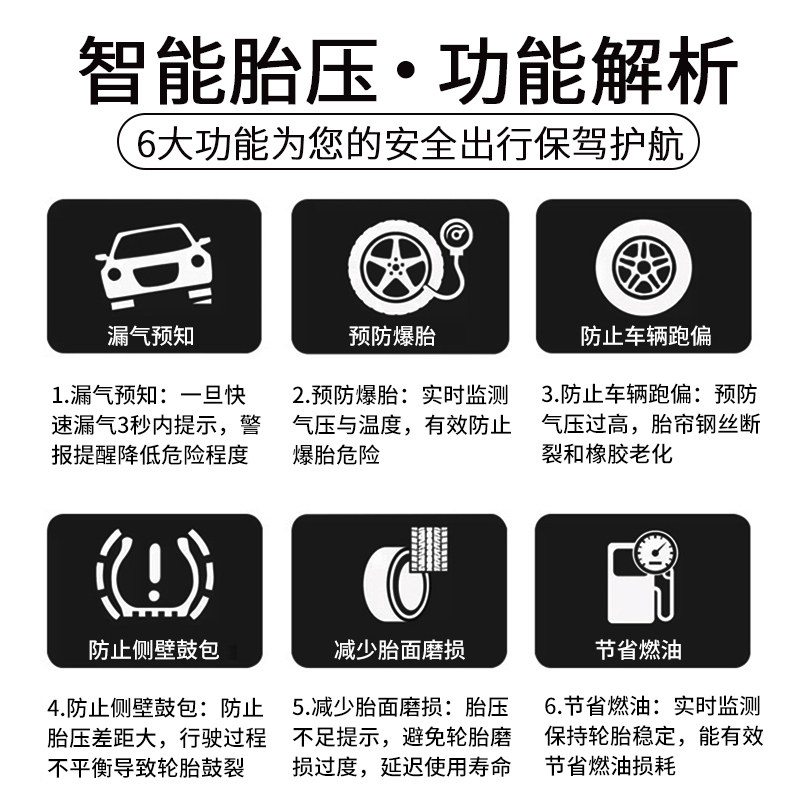 智能胎压·功能解析

6大功能为您的安全出行保驾护航

漏气预知

预防爆胎

防止车辆跑偏

1.漏气预知：一旦快速漏气3秒内提示，警报提醒降低危险程度

2.预防爆胎：实时监测气压与温度，有效防止爆胎危险

3.防止车辆跑偏：预防气压过高，胎帘钢丝断裂和橡胶老化

防止侧壁鼓包

减少胎面磨损

节省燃油

4.防止侧壁鼓包：防止胎压差距大，行驶过程不平衡导致轮胎鼓裂

5.减少胎面磨损：胎压不足提示，避免轮胎磨损过度，延迟使用寿命

6.节省燃油：实时监测保持轮胎稳定，能有效节省燃油损耗