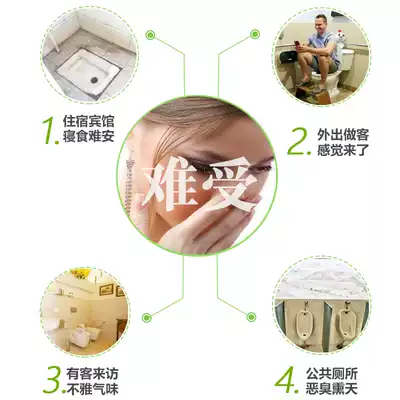 1. 住宿宾馆
寝食难安

2. 外出做客
感觉来了

难受

3. 有客来访
不雅气味

4. 公共厕所
恶臭熏天