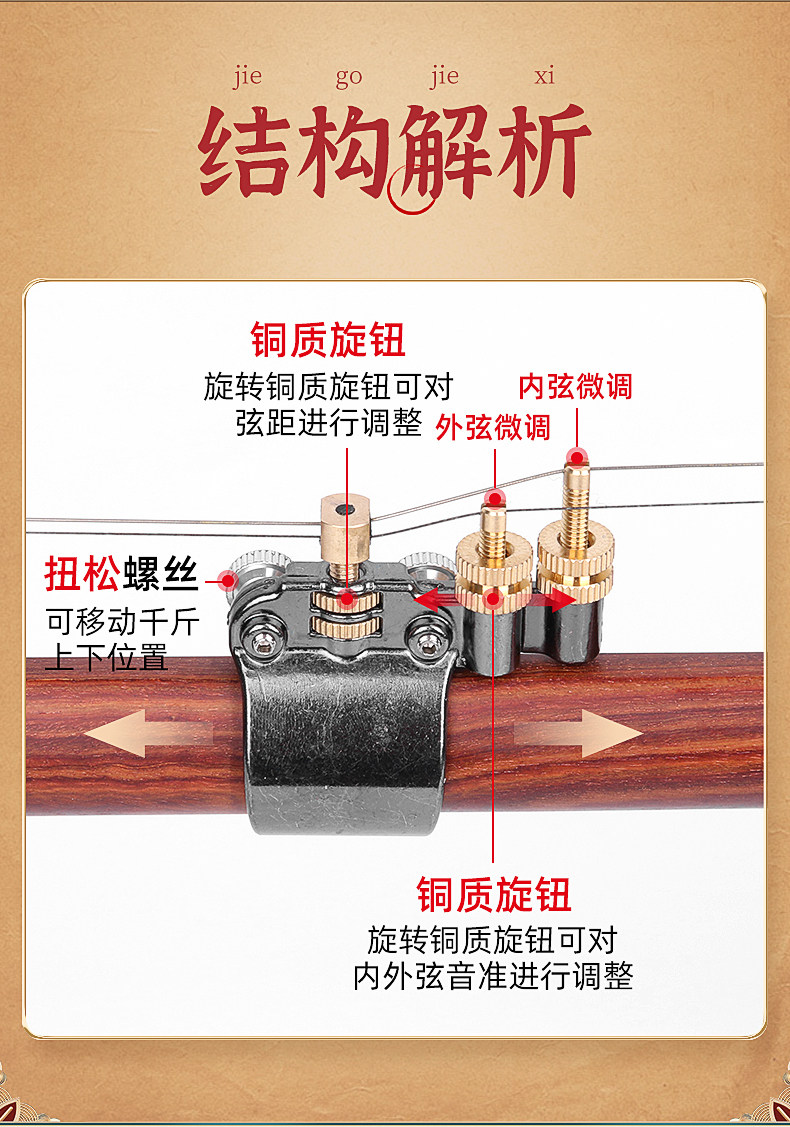 jie go jie xi

结构解析

铜质旋钮
旋转铜质旋钮可对弦距进行调整

内弦微调

外弦微调

扭松螺丝
可移动千斤上下位置

铜质旋钮
旋转铜质旋钮可对内外弦音准进行调整