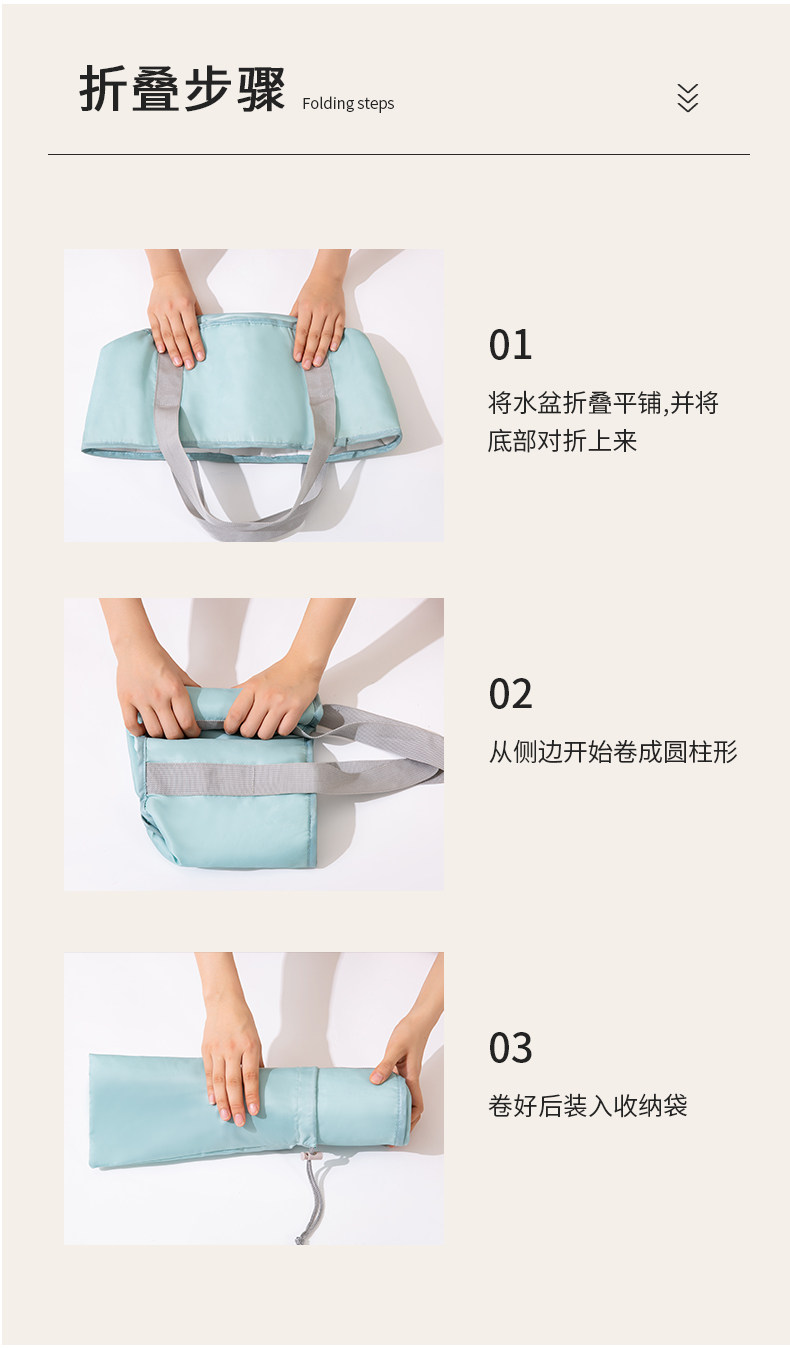 折叠步骤 Folding steps

01
将水盆折叠平铺,并将底部对折上来

02
从侧边开始卷成圆柱形

03
卷好后装入收纳袋