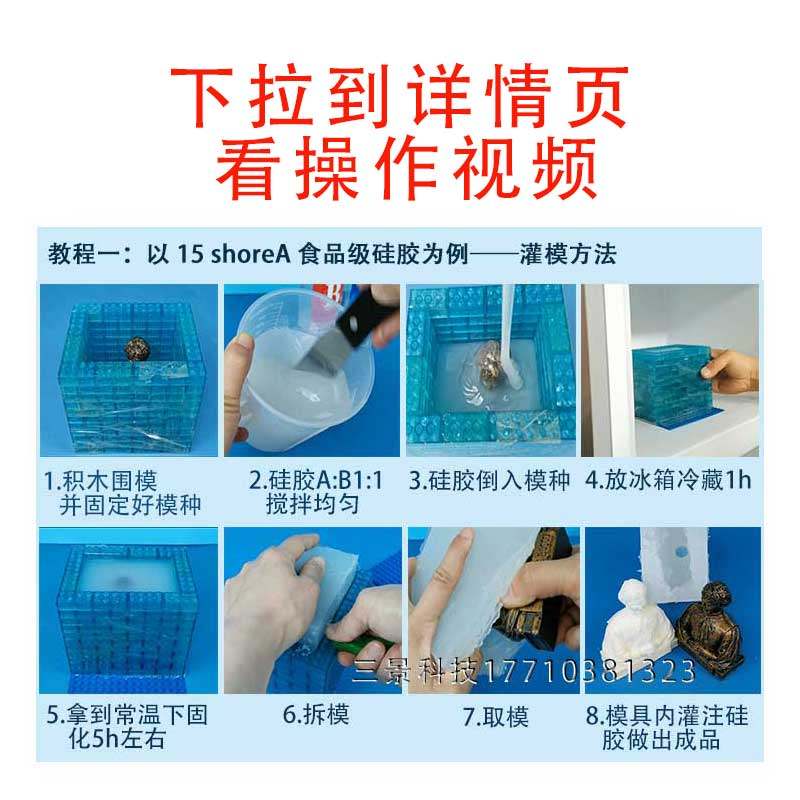 下拉到详情页
看操作视频

教程一：以 15 shoreA 食品级硅胶为例——灌模方法

1.积木围模并固定好模种

2.硅胶A:B1:1搅拌均匀

3.硅胶倒入模种

4.放冰箱冷藏1h

5.拿到常温下固化5h左右

6.拆模

7.取模

8.模具内灌注硅胶做出成品

三景科技17710381323