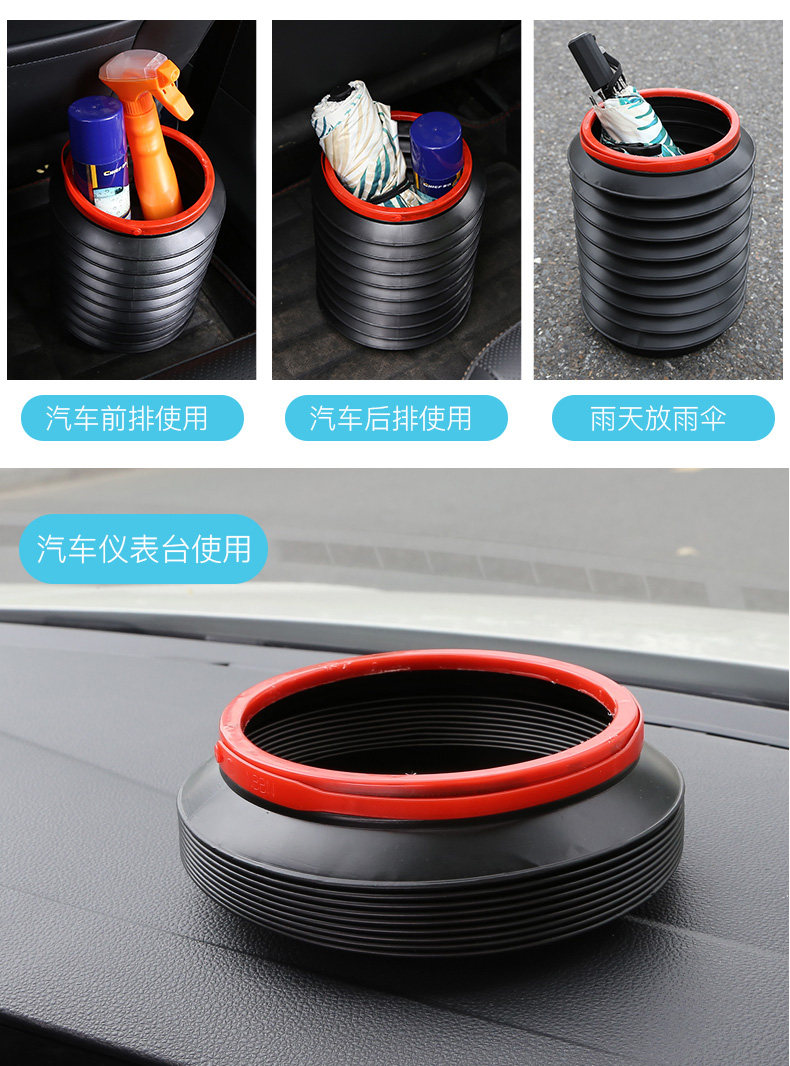 汽车前排使用

汽车后排使用

雨天放雨伞

汽车仪表台使用