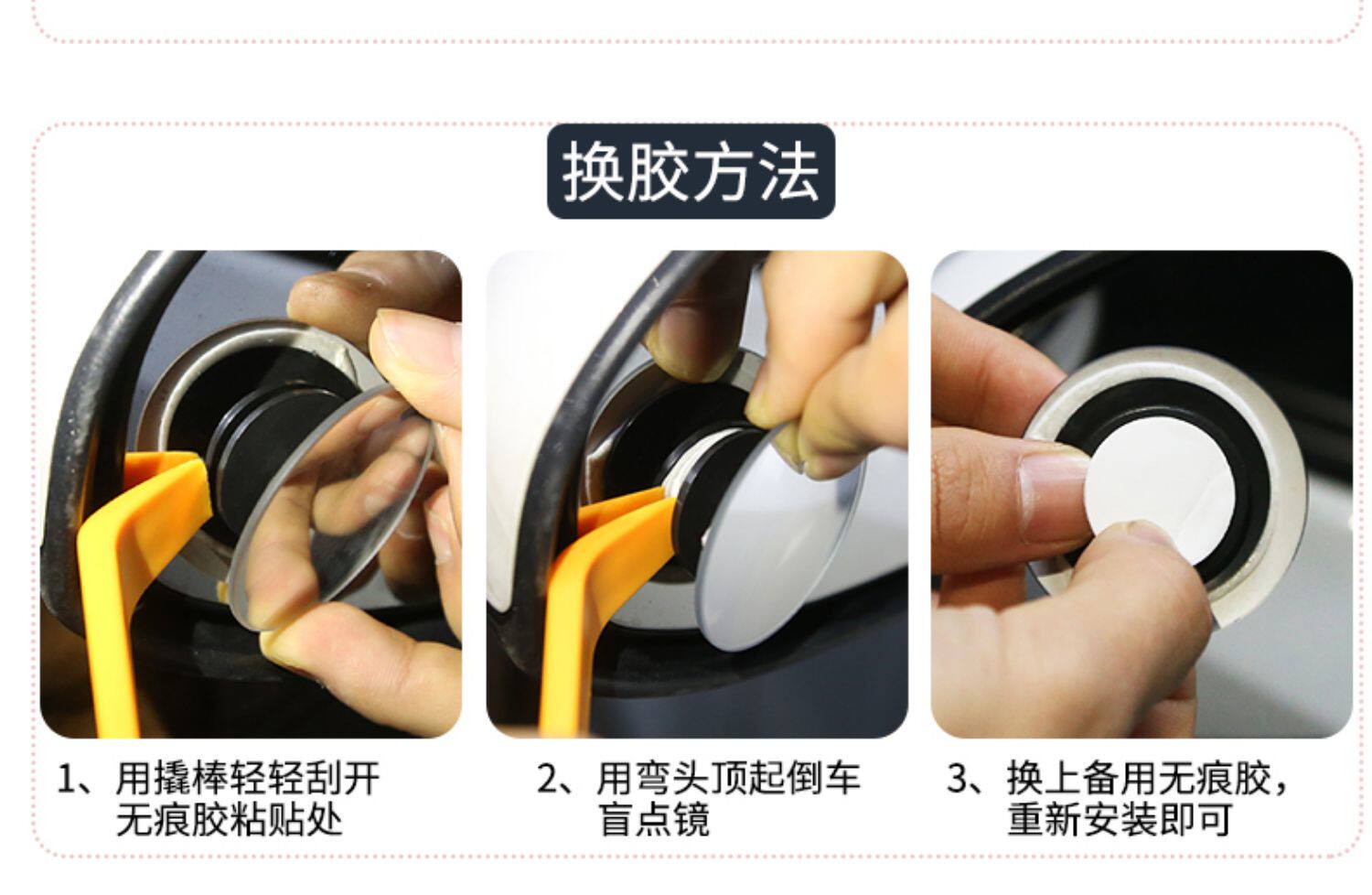 换胶方法

1、用撬棒轻轻刮开无痕胶粘贴处

2、用弯头顶起倒车盲点镜

3、换上备用无痕胶，重新安装即可