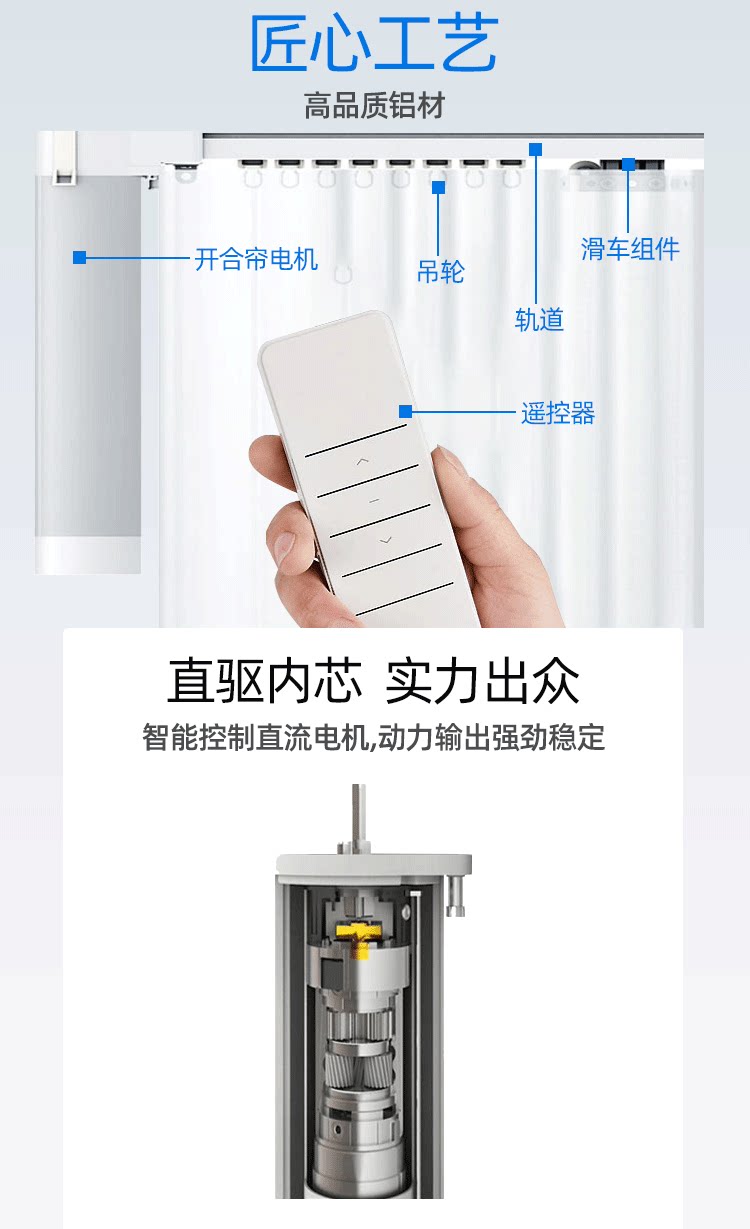 匠心工艺

高品质铝材

开合帘电机

吊轮

轨道

滑车组件

遥控器

直驱内芯 实力出众

智能控制直流电机,动力输出强劲稳定